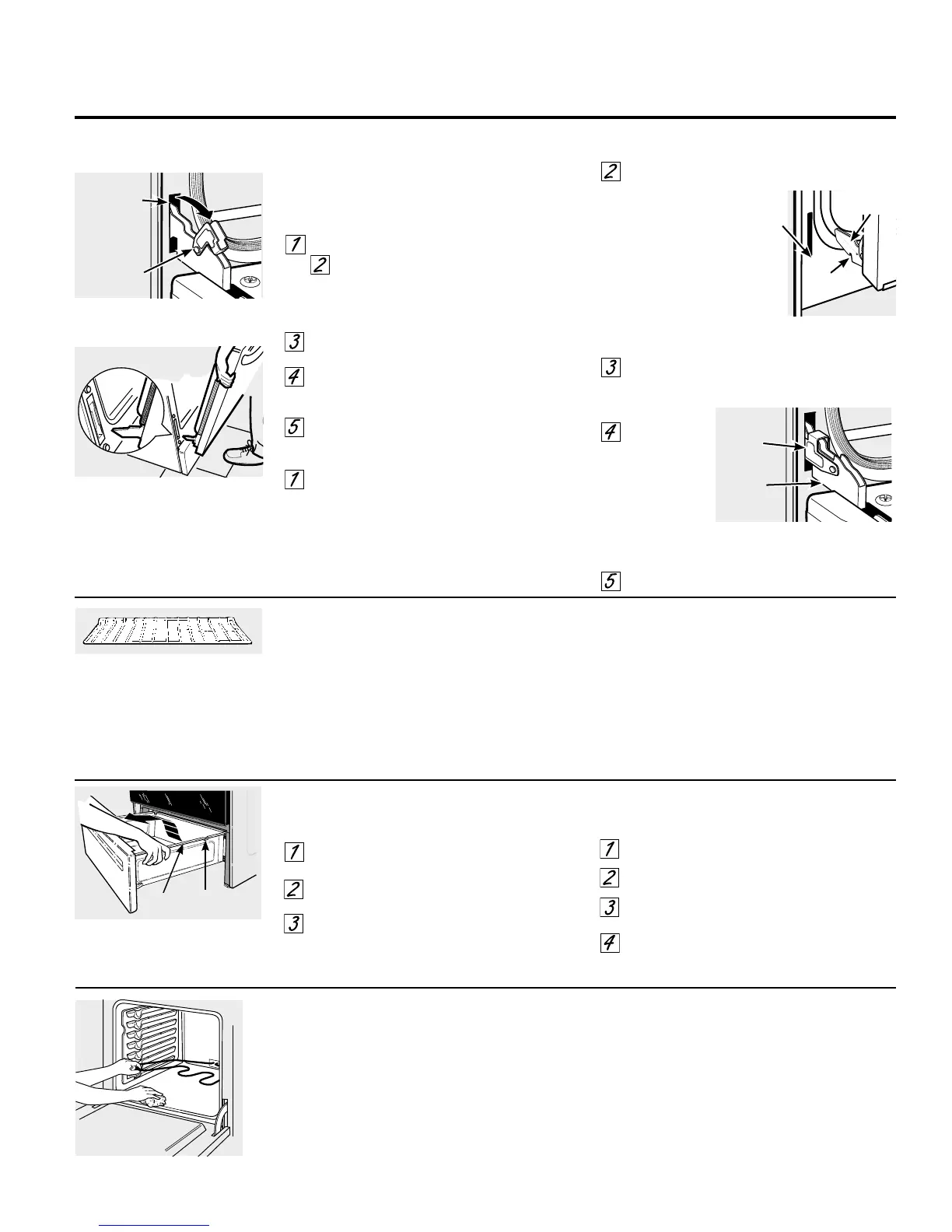 1
2
3
4
5
1
2
3
4
5
1
2
3
1
2
3
4