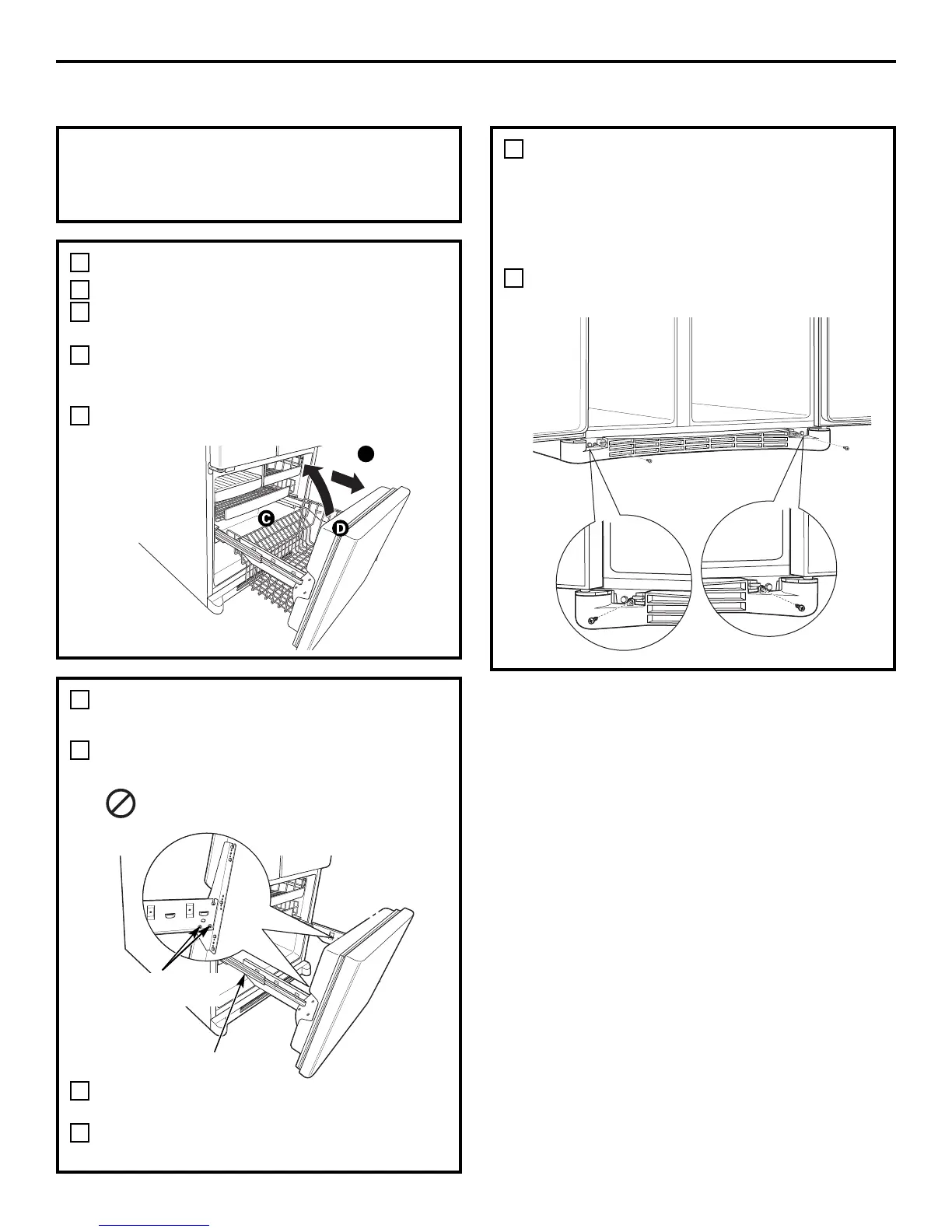 C

D