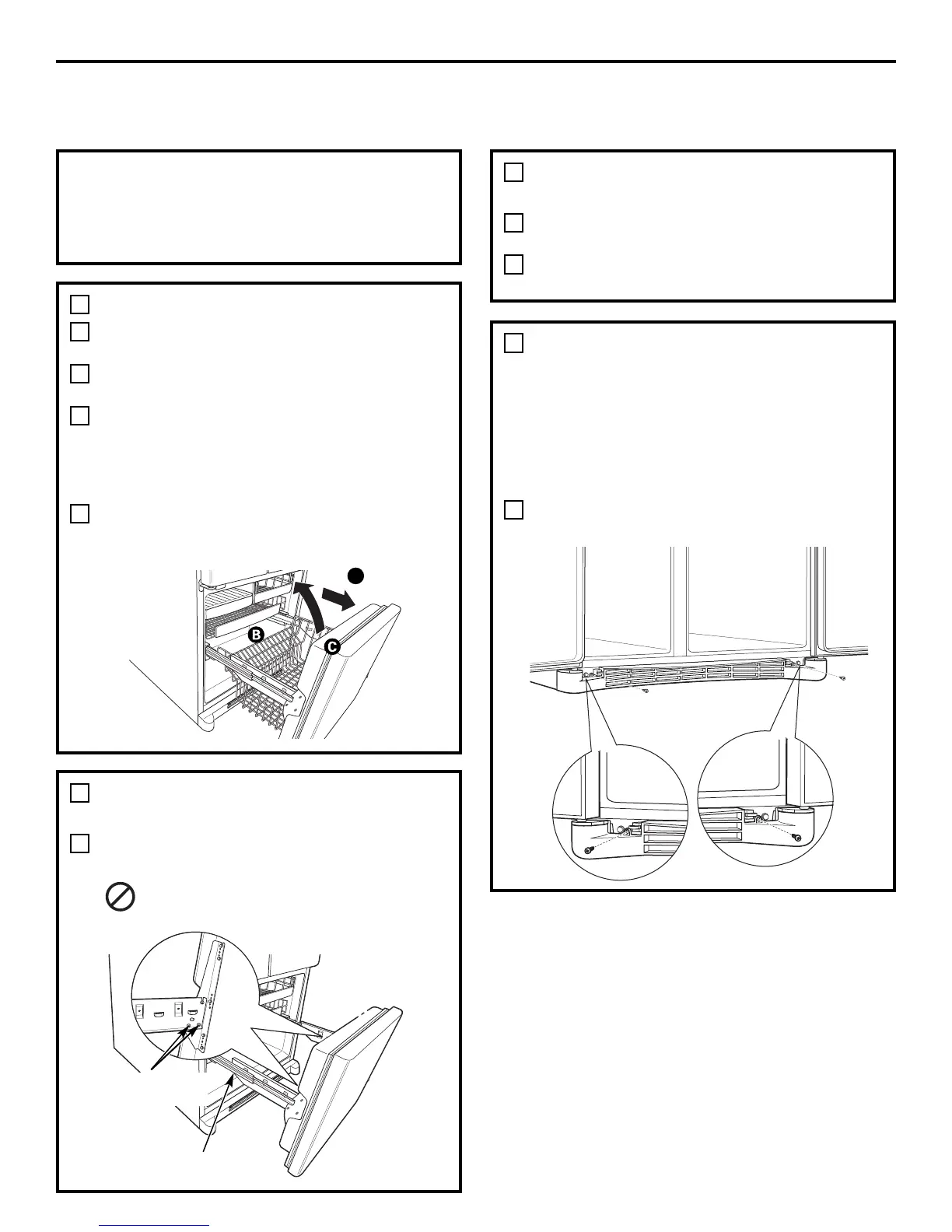 B

C