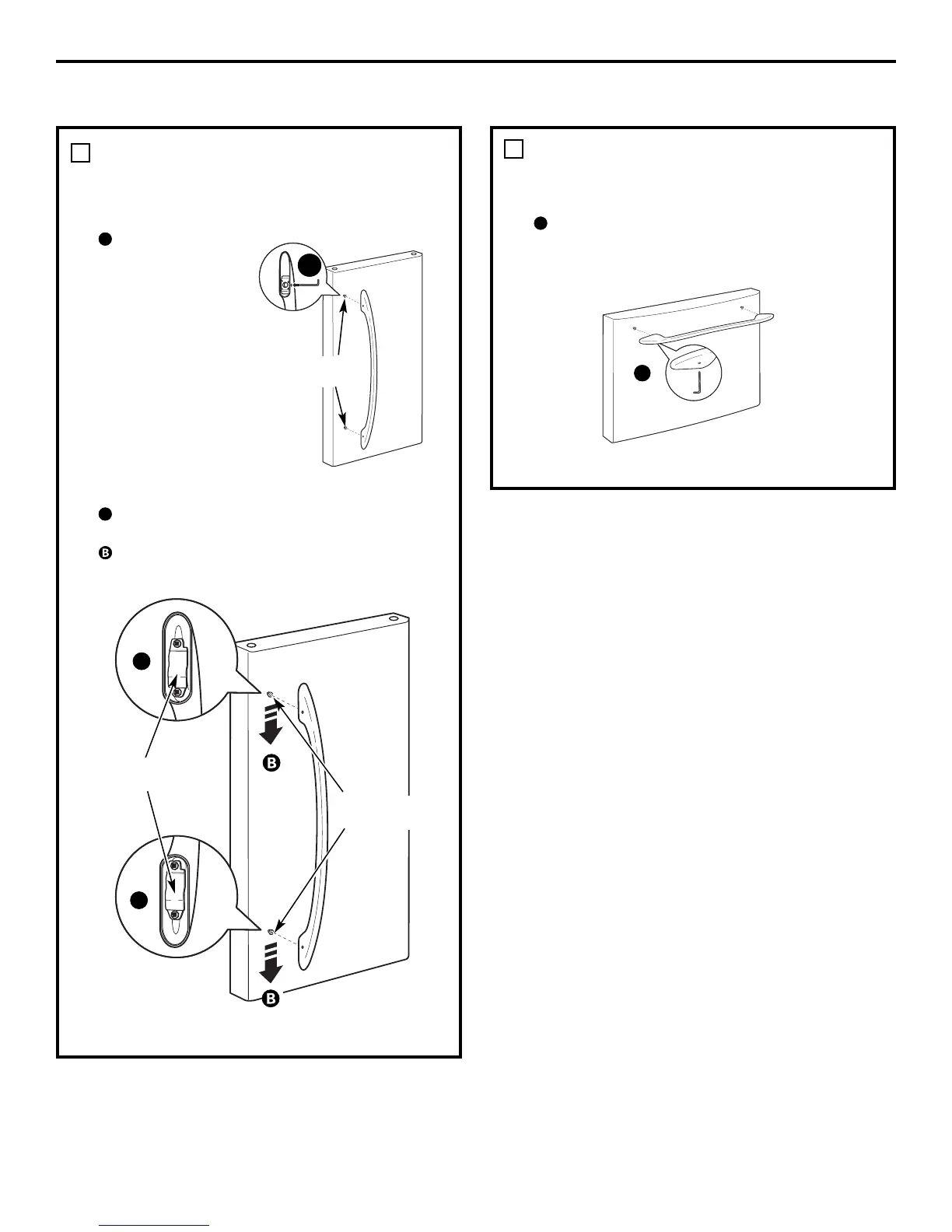 B

B

B