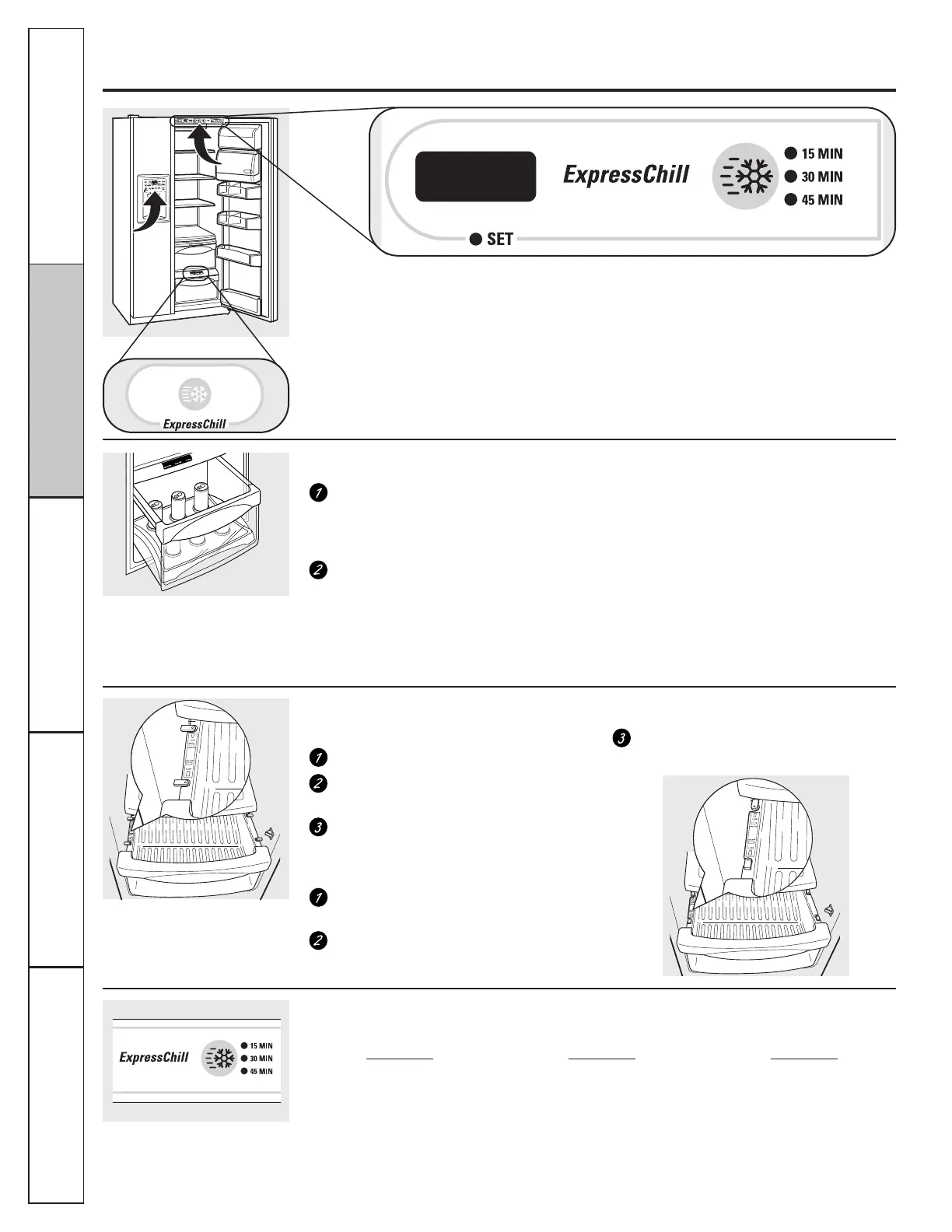 ExpressChill
15 MIN
30 MIN
45 MIN
SET

ExpressChill

1

2

3
1
2
3
1
2

ExpressChill
15 MIN
30 MIN
45 MIN