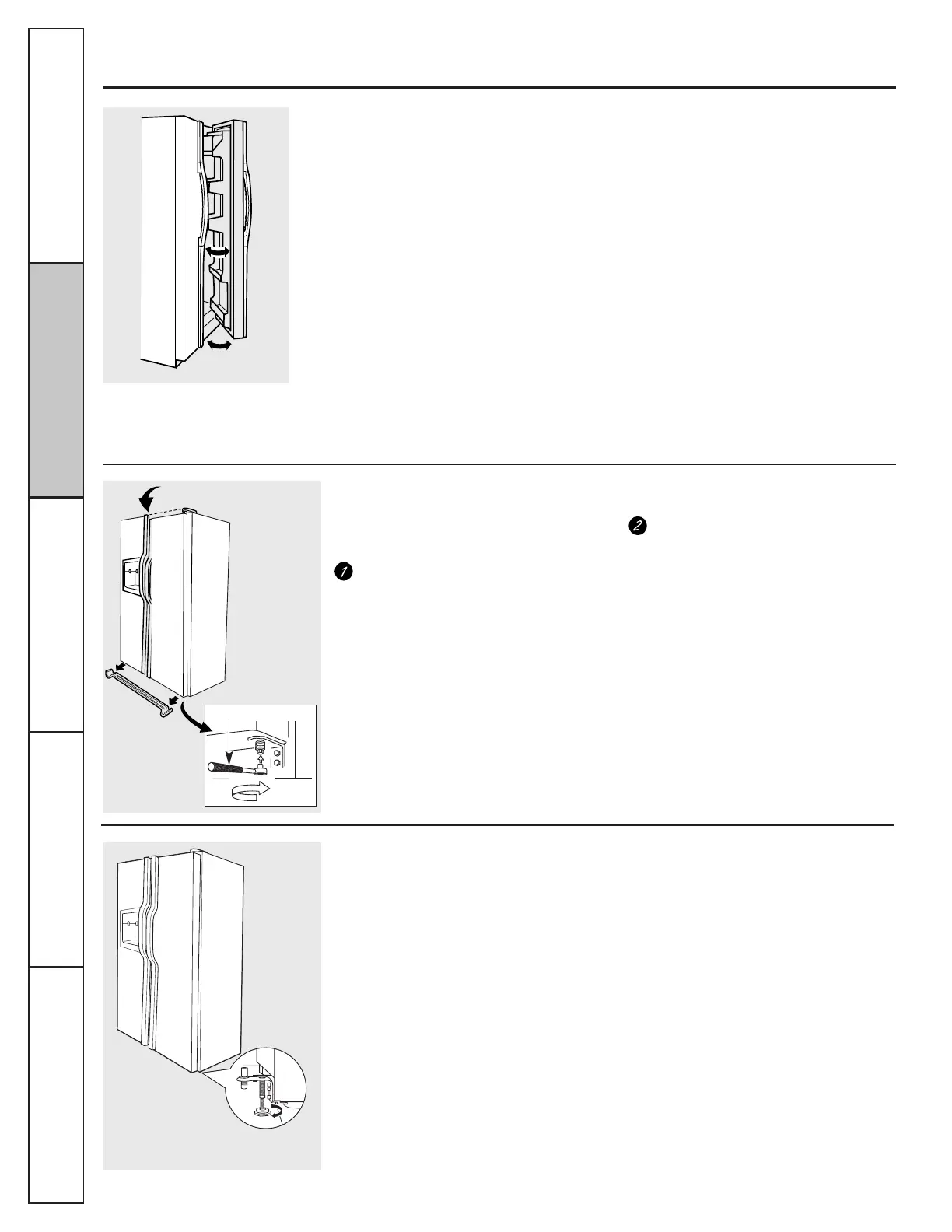 2

1