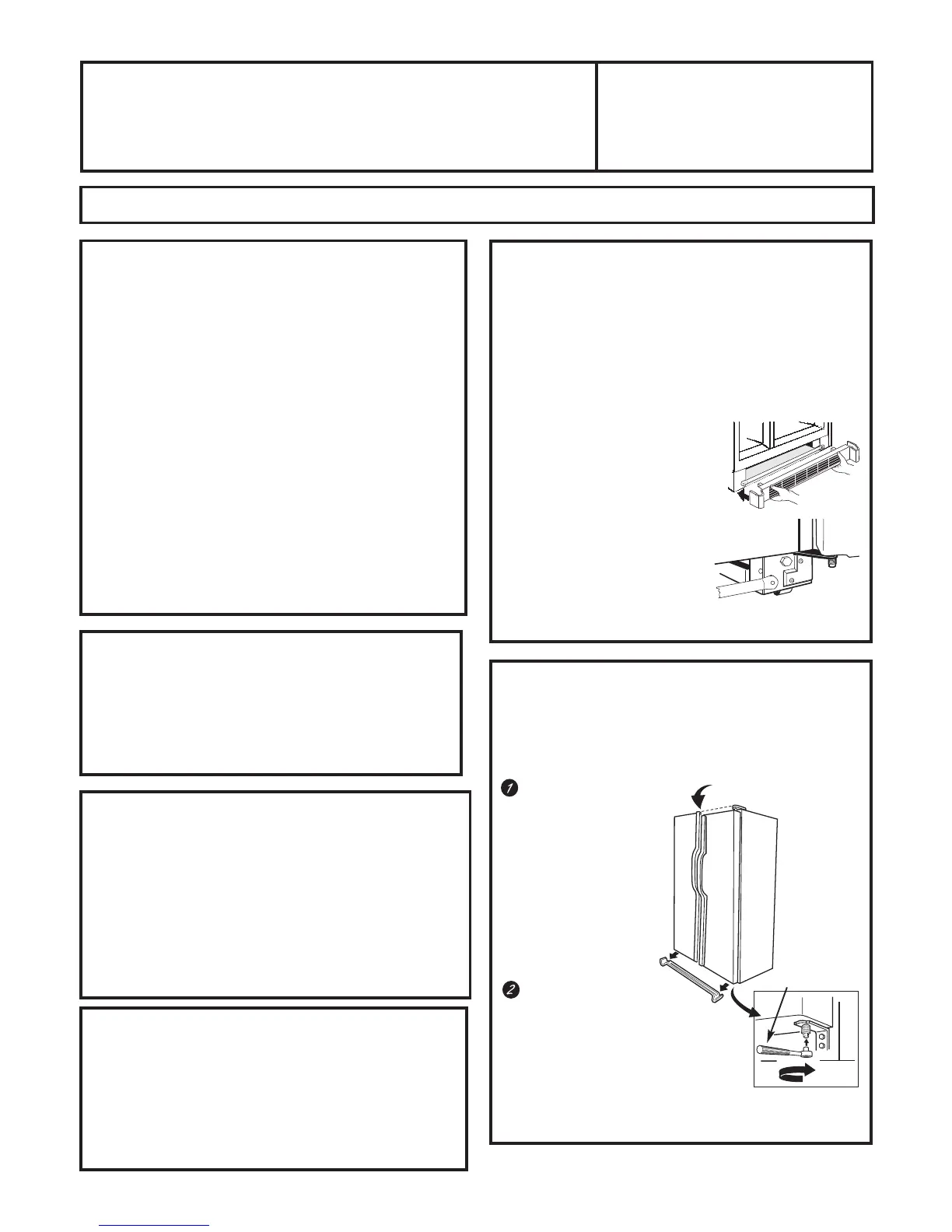 1
2