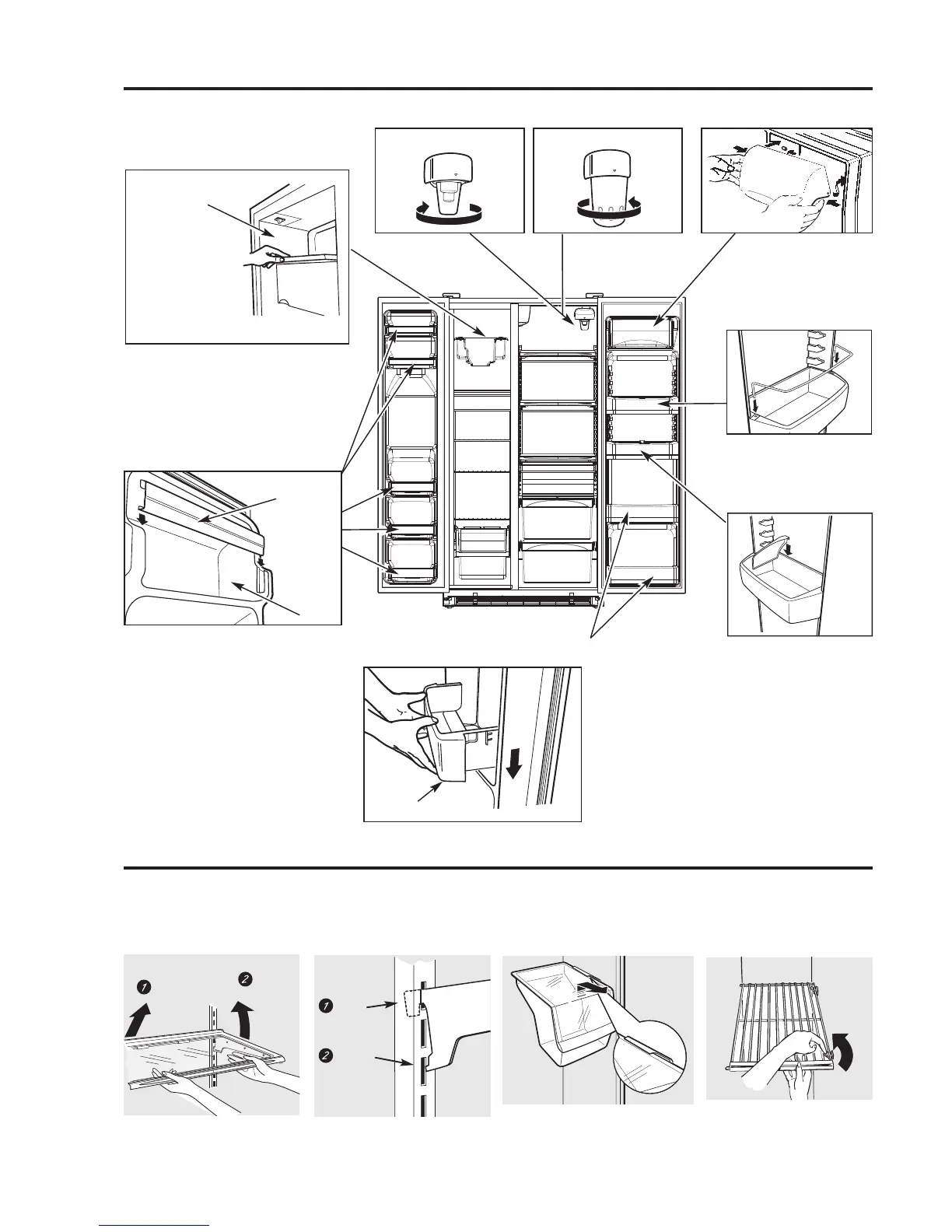 1

2

1

2