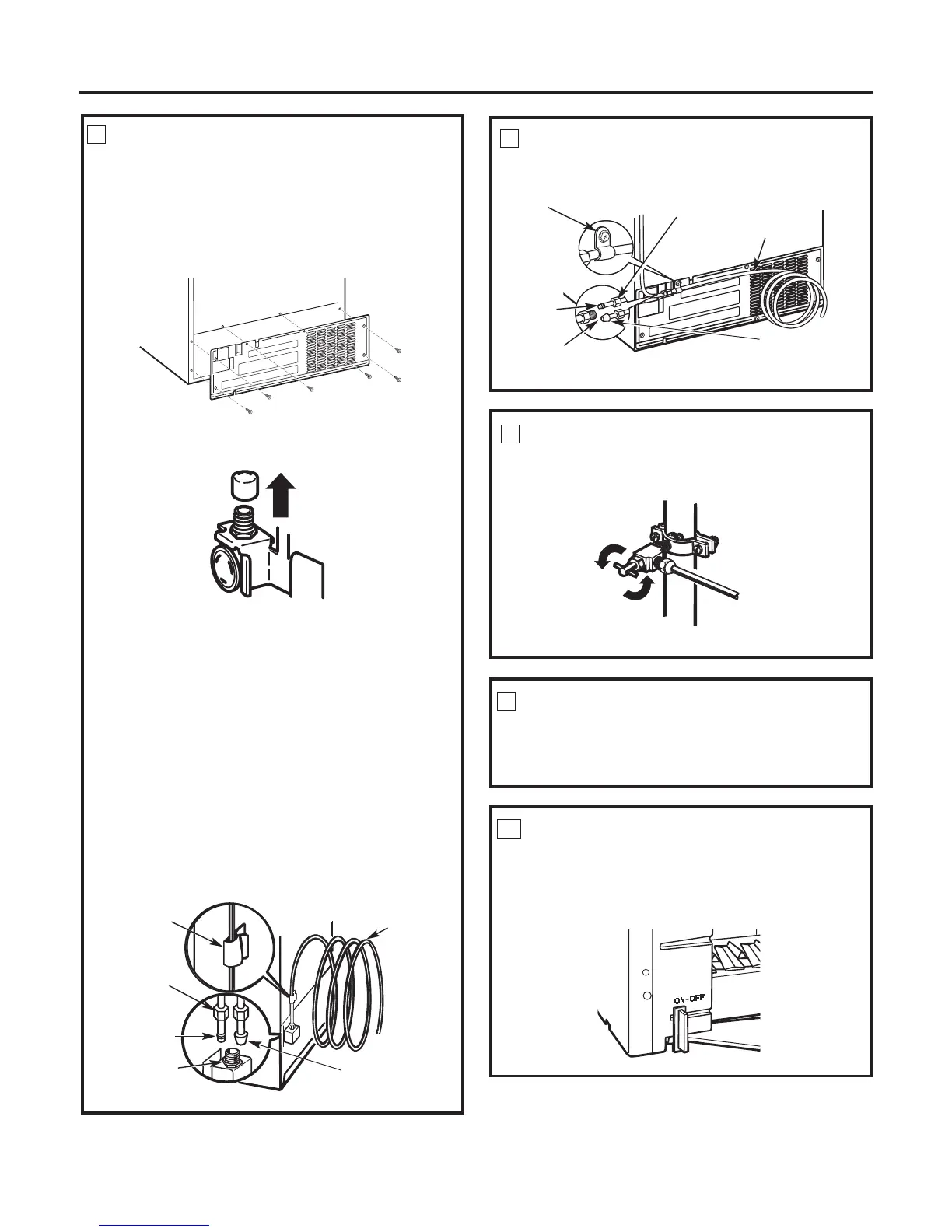 ON-OFF