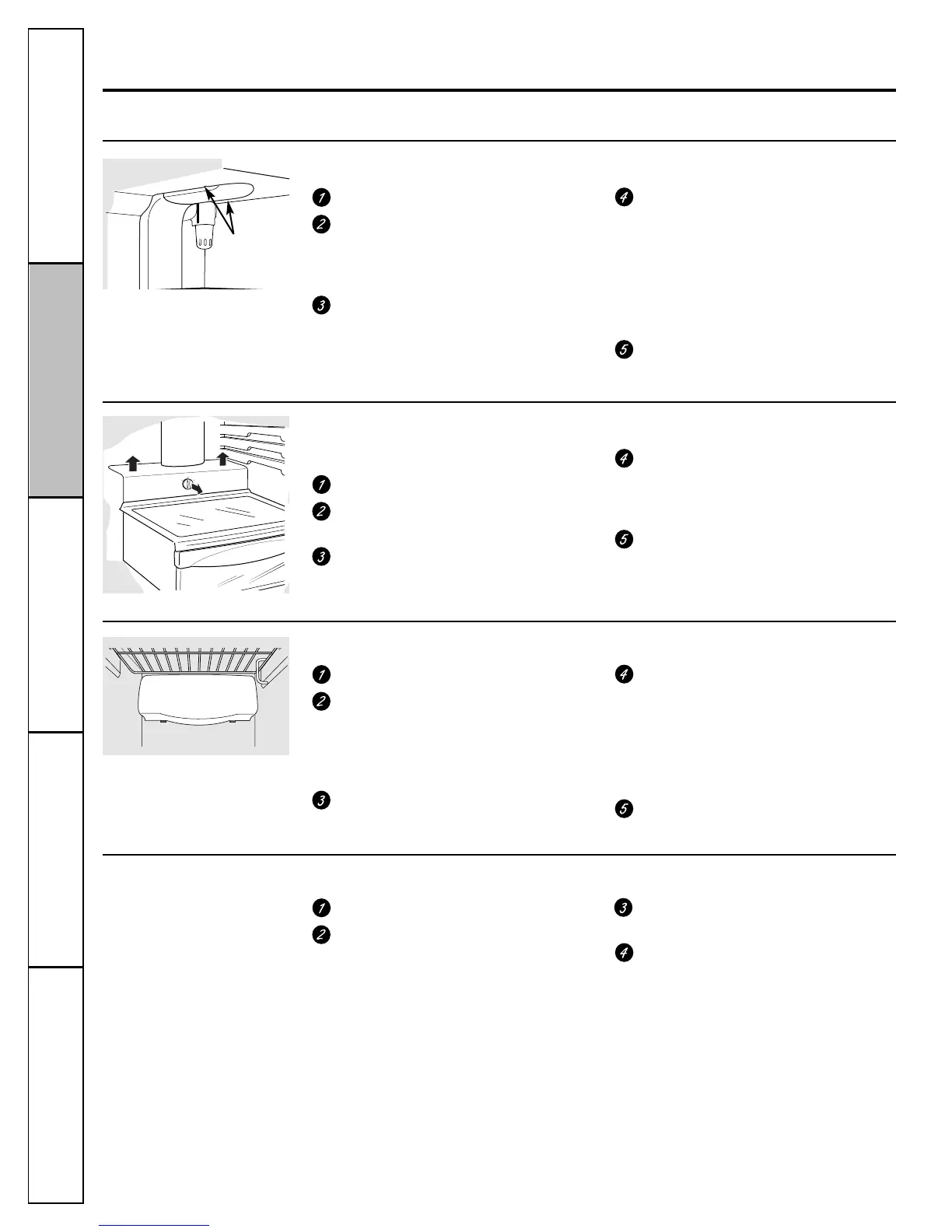 1
2
3
4
5

1
2
3
4
5

1
2
3
4
5

1
2
3
4