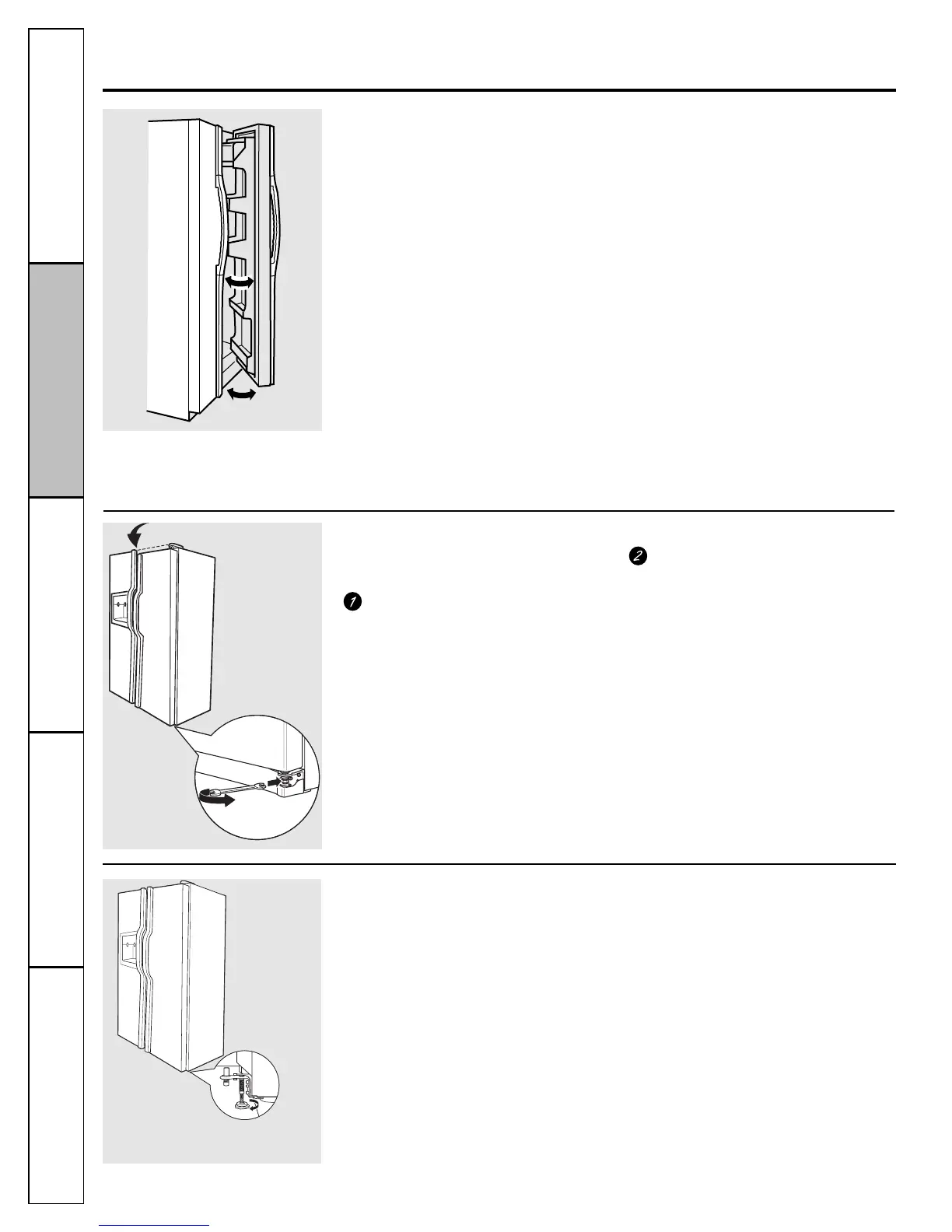 2

1