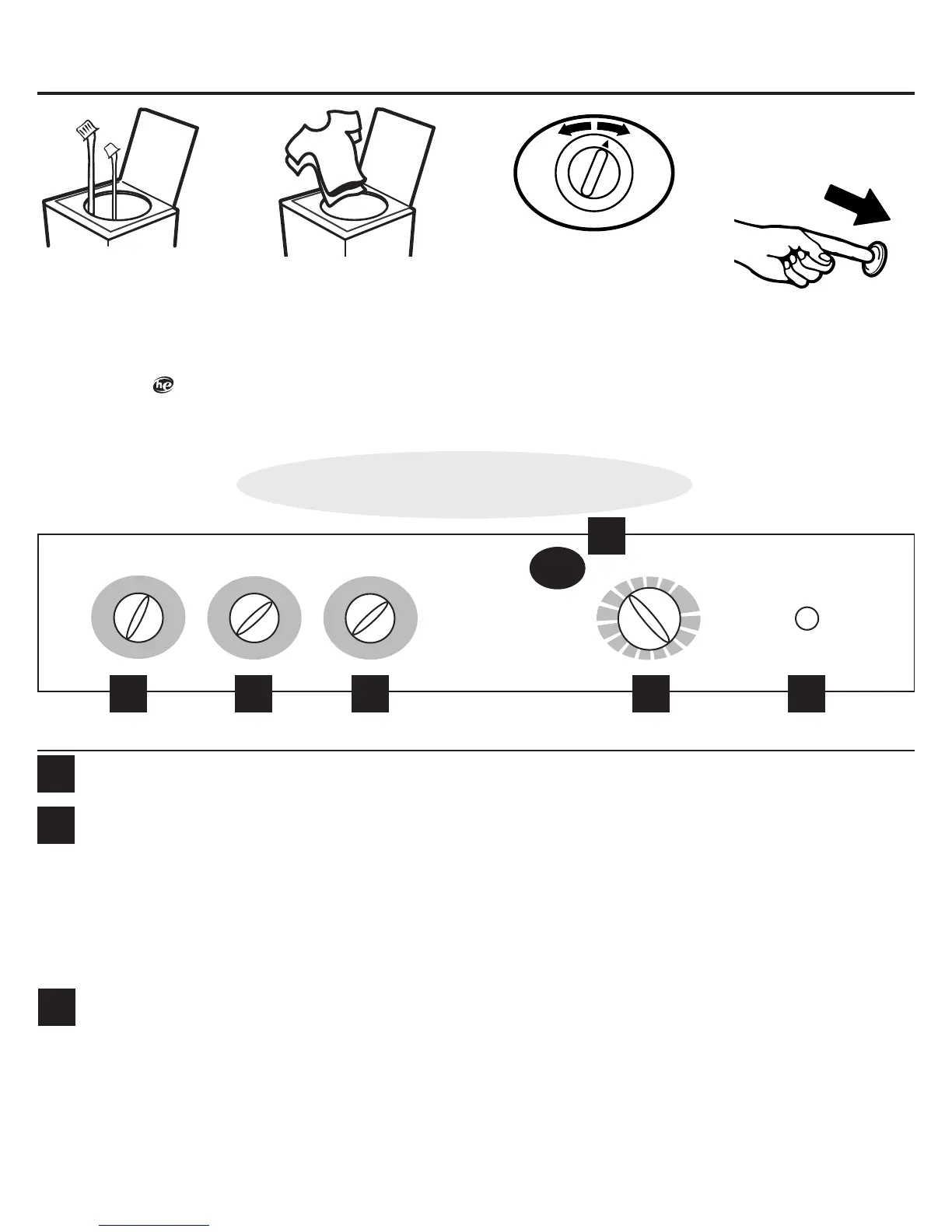 he