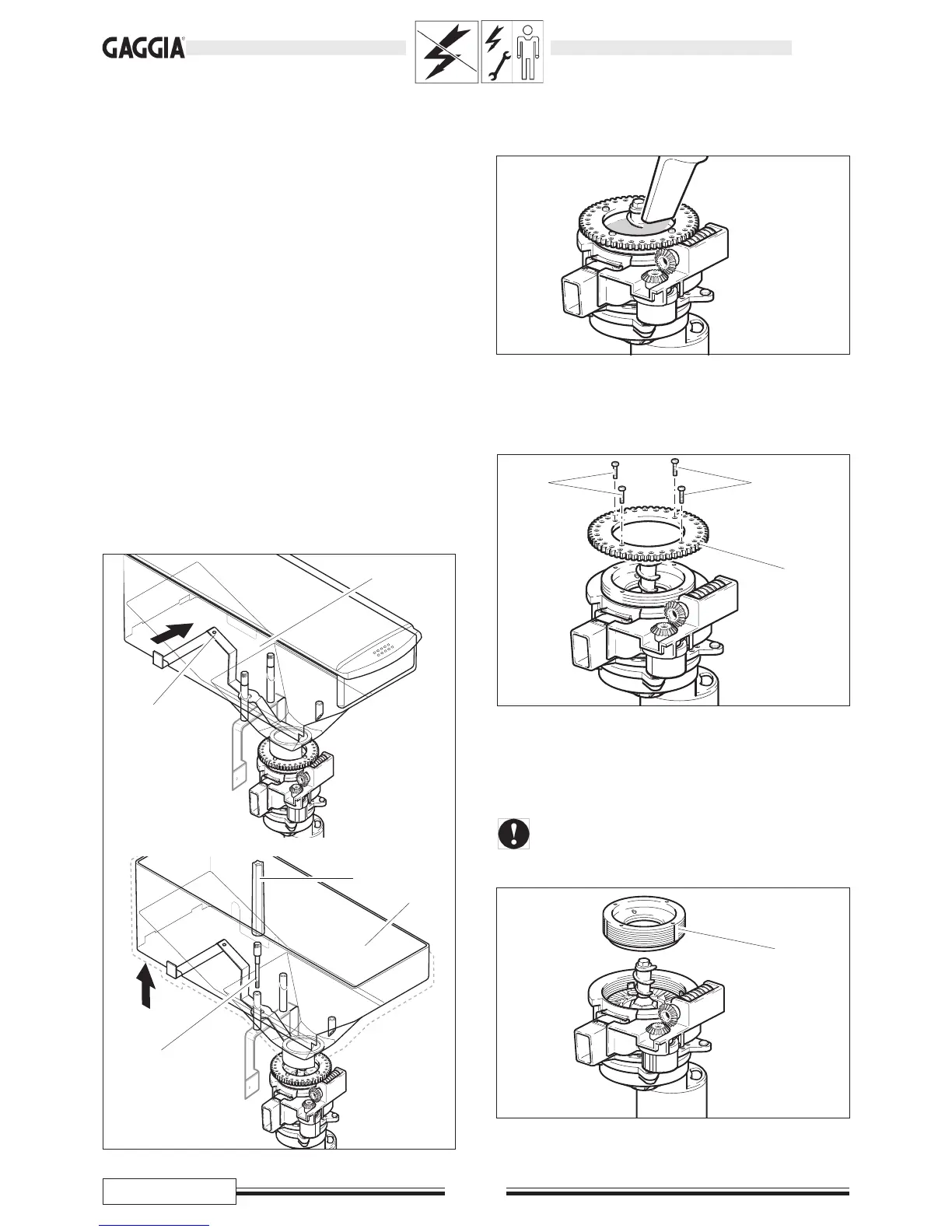 GAGGIA®