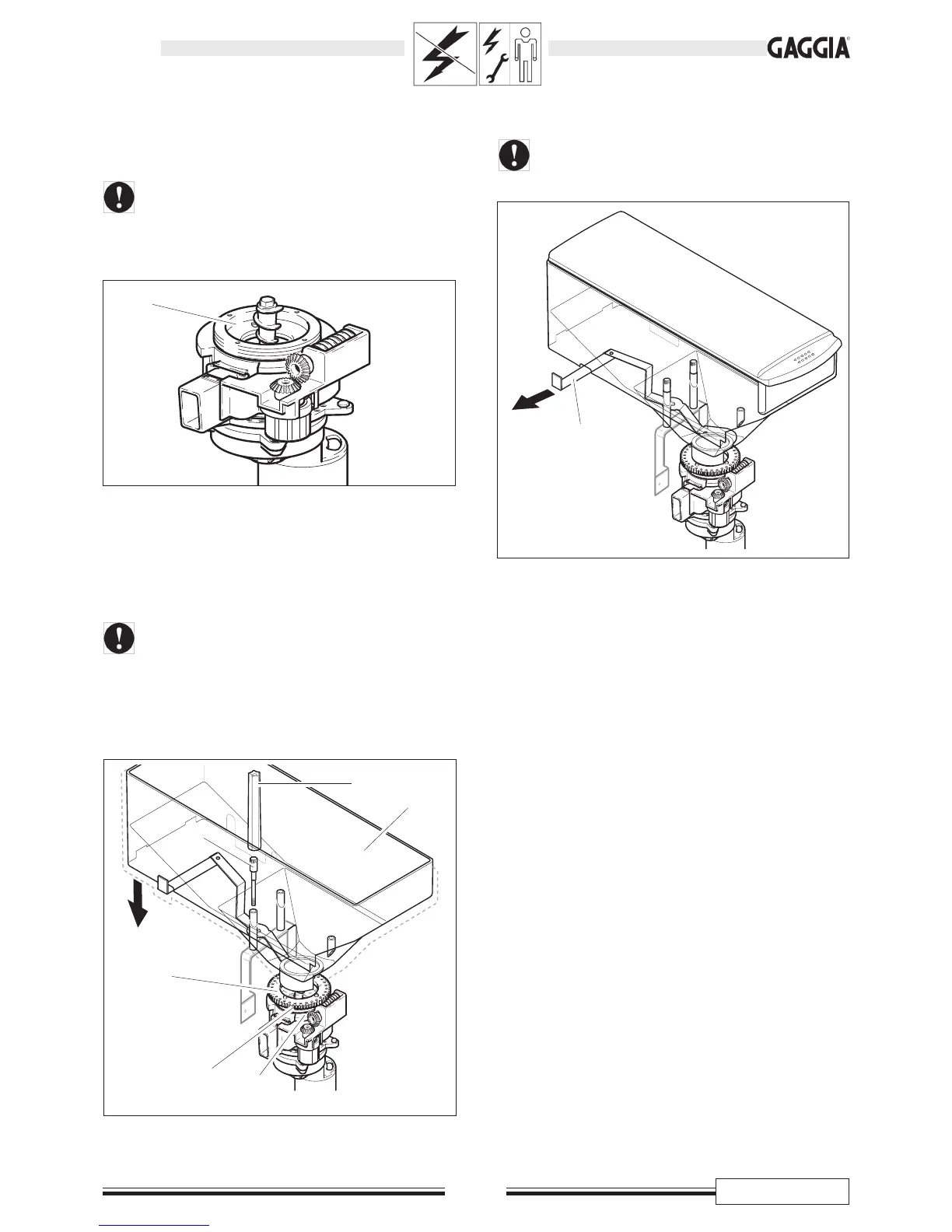 GAGGIA®