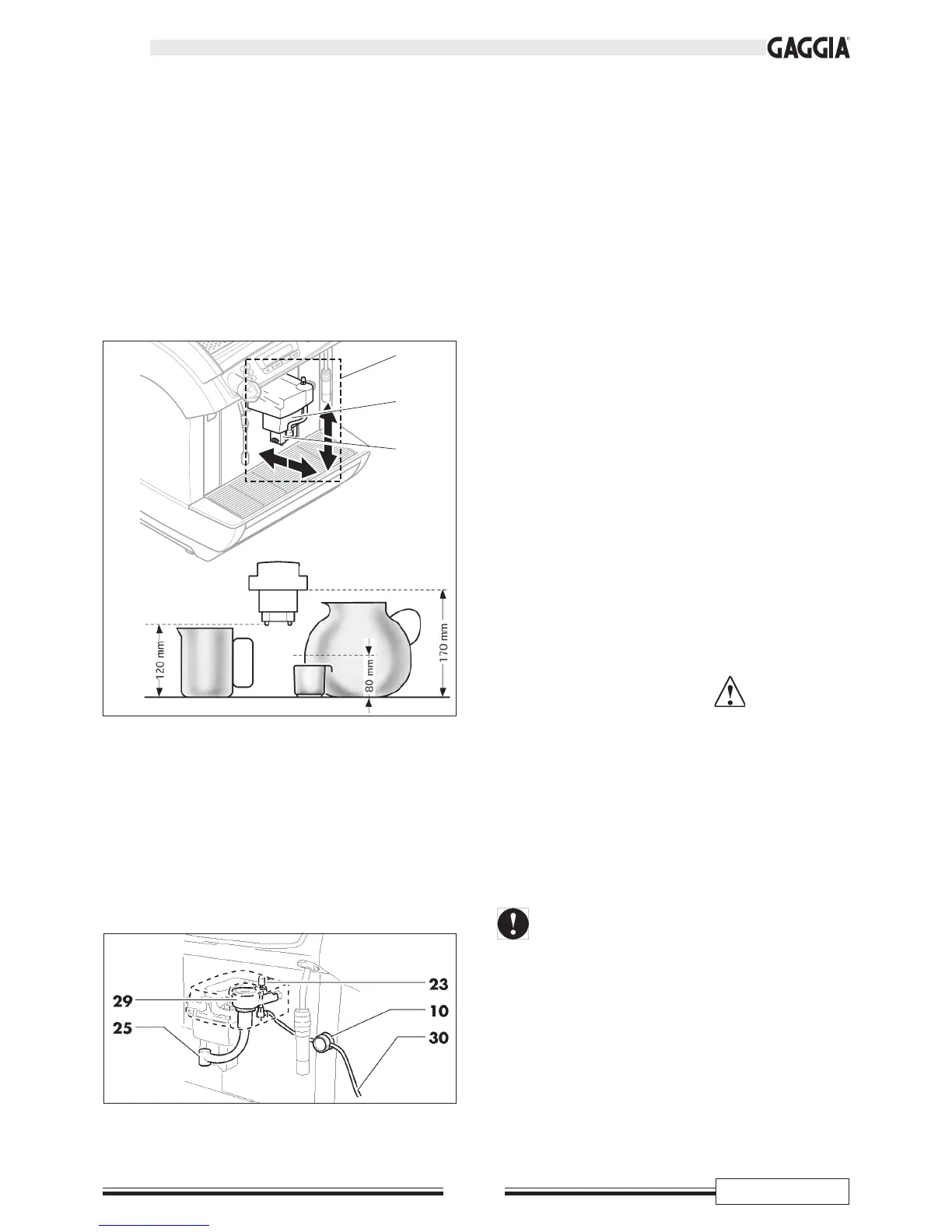 GAGGIA®

120 mm

80 mm

170 mm

29

25

23

10

30