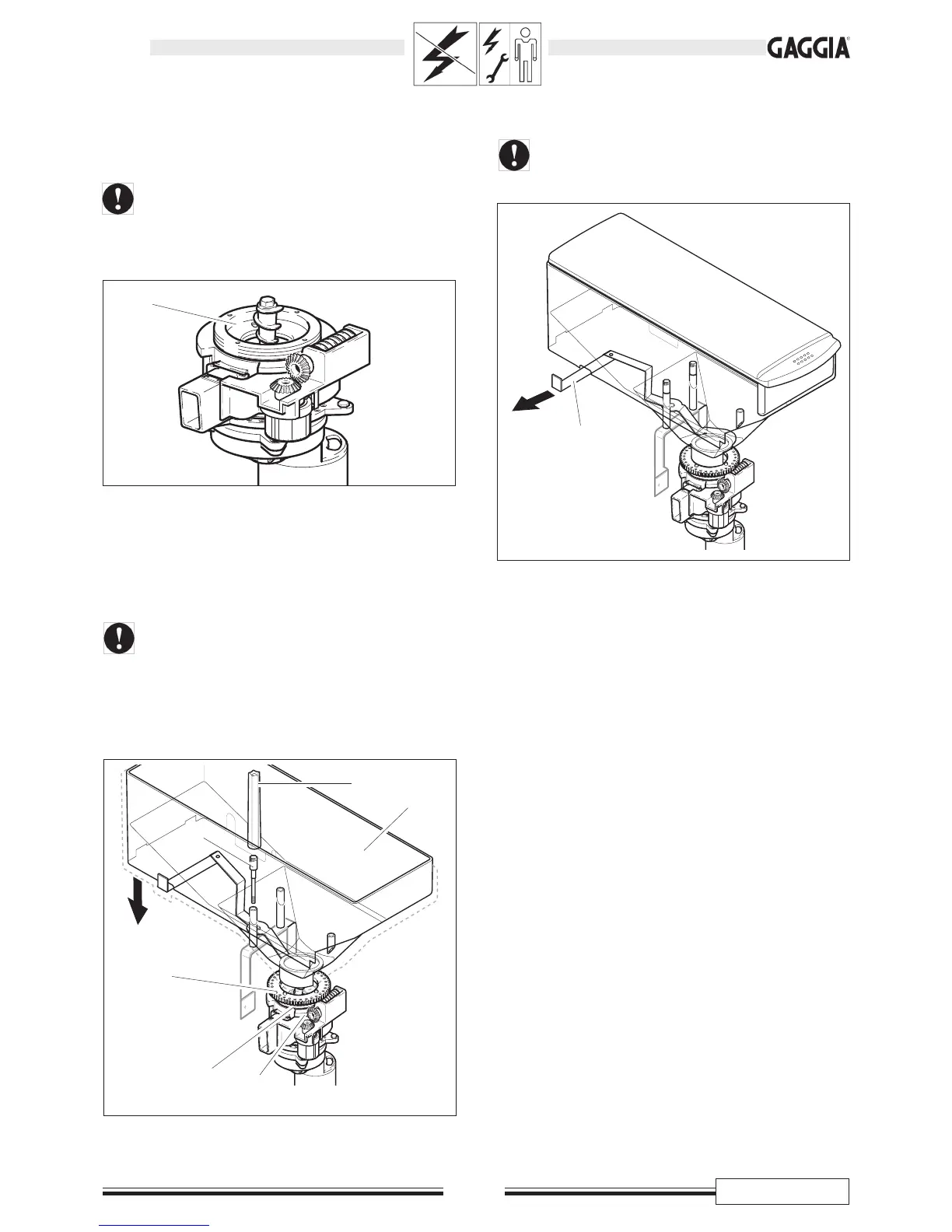 GAGGIA®