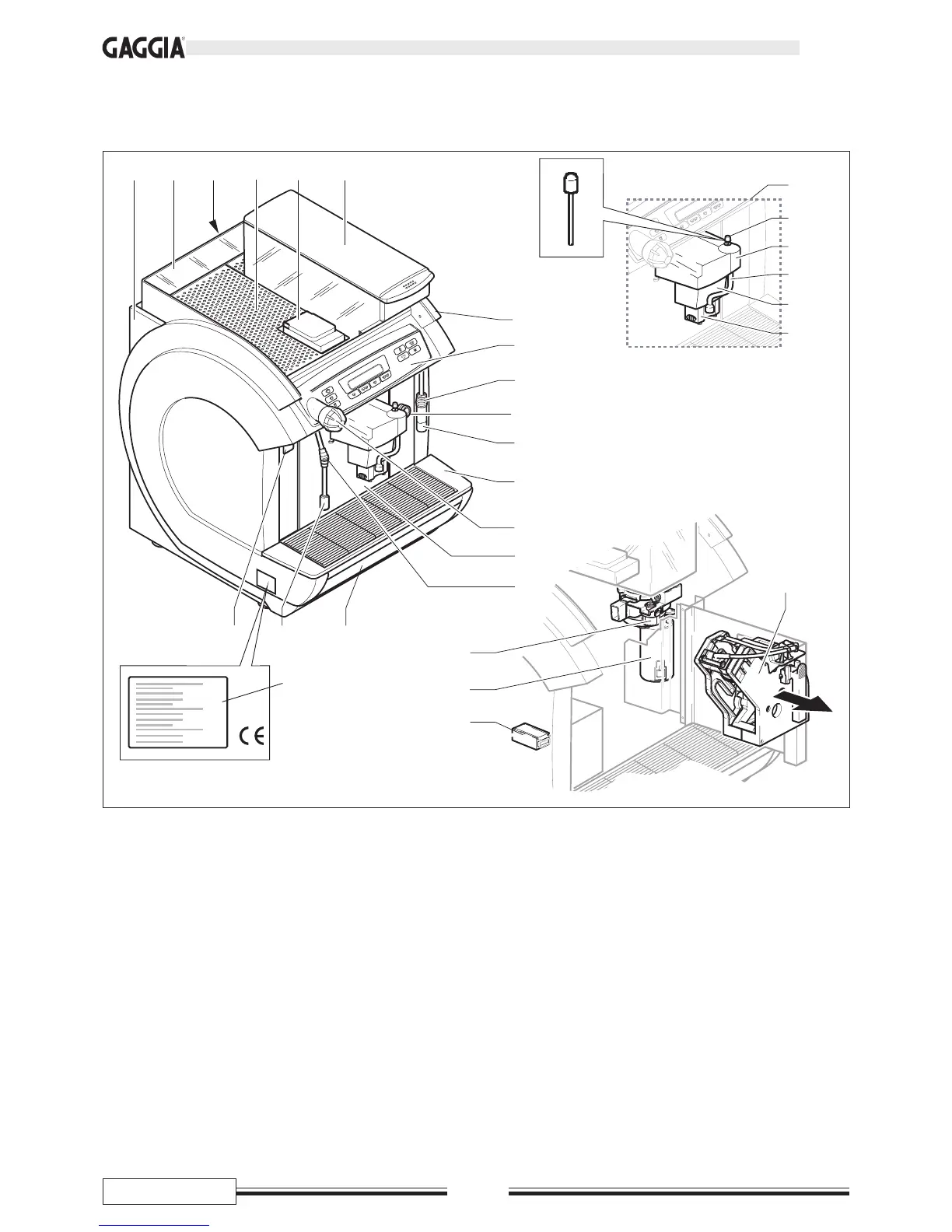 GAGGIA®

CE