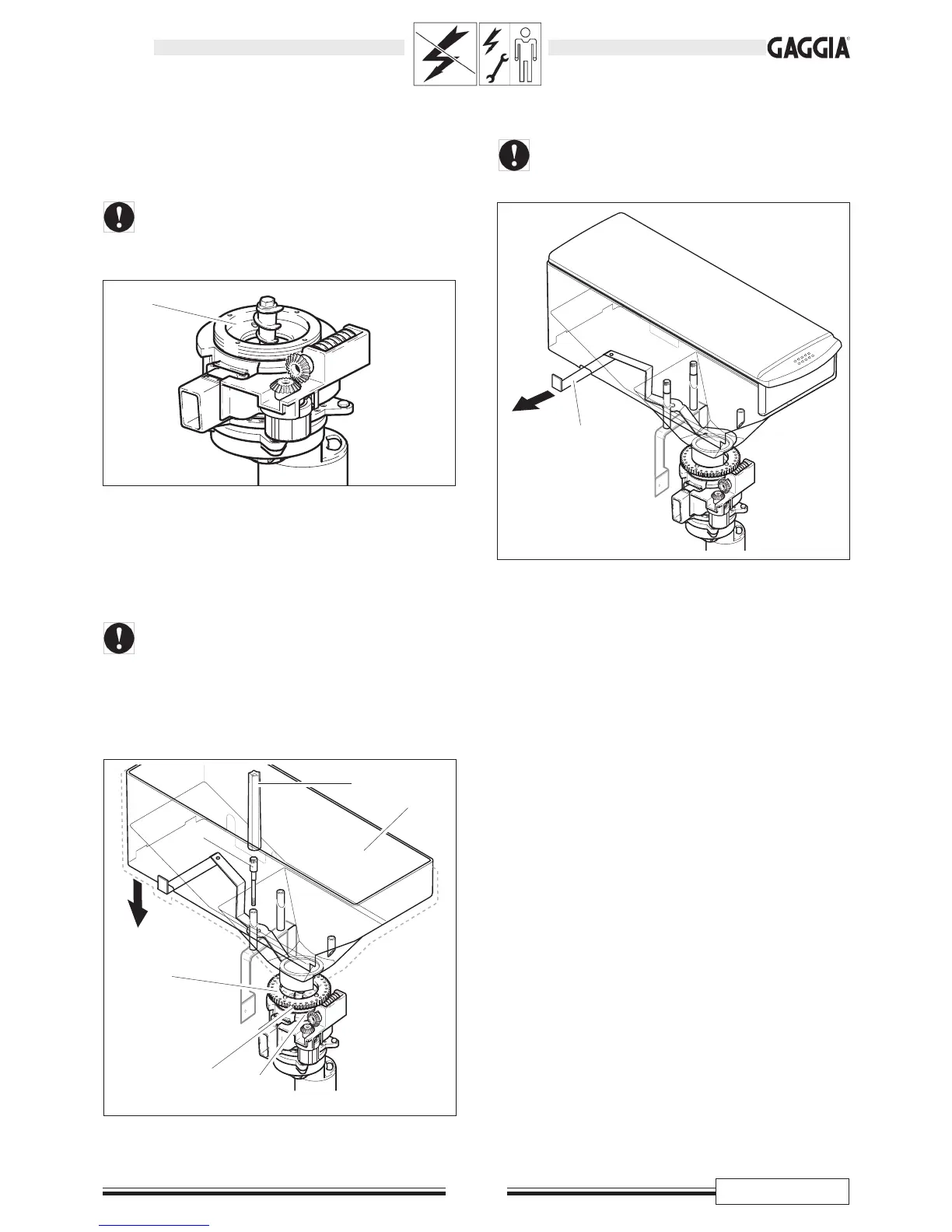 GAGGIA®