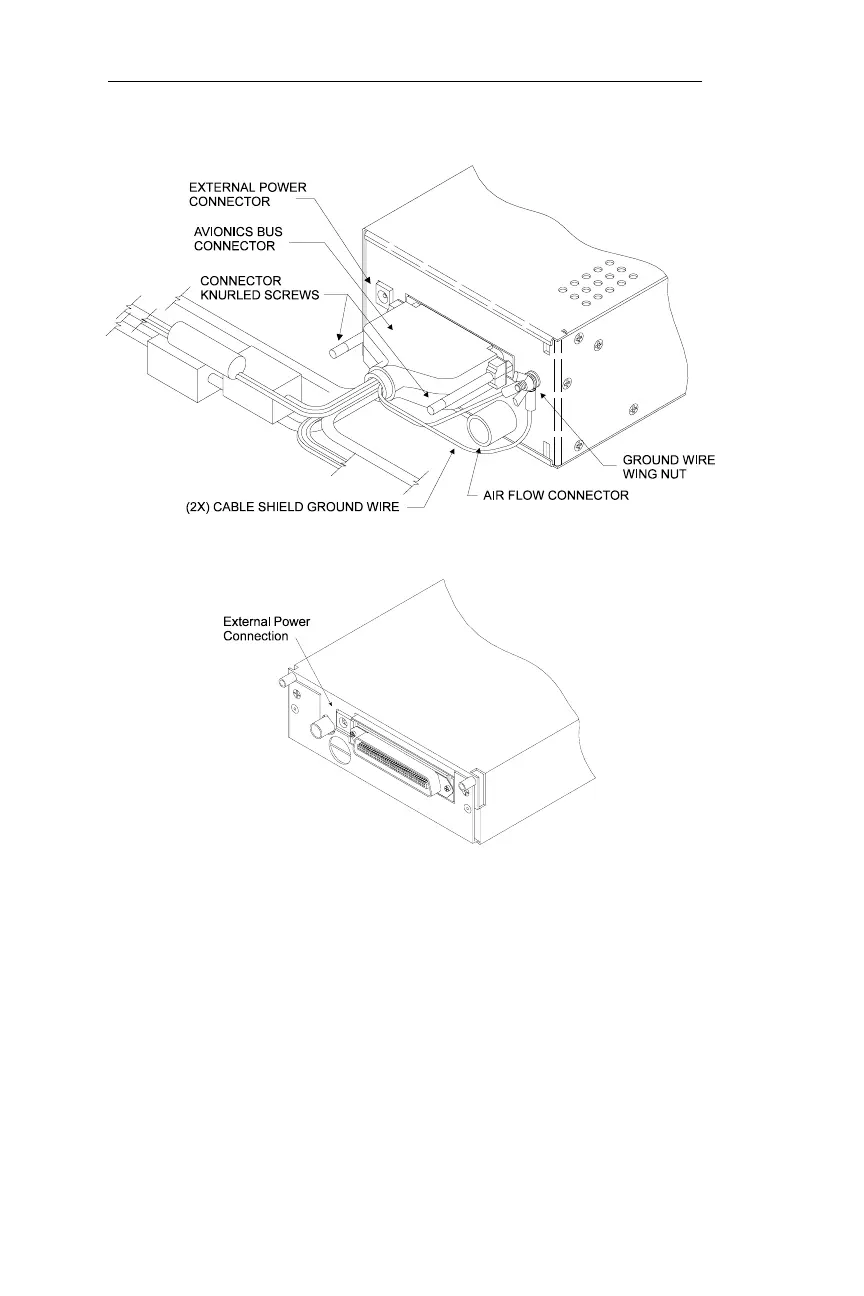 EXTERNAL POWER CONNECTOR

AVIONICS BUS CONNECTOR

CONNECTOR KNURLED SCREWS

GROUND WIRE WING NUT

AIR FLOW CONNECTOR

(2X) CABLE SHIELD GROUND WIRE

External Power Connection