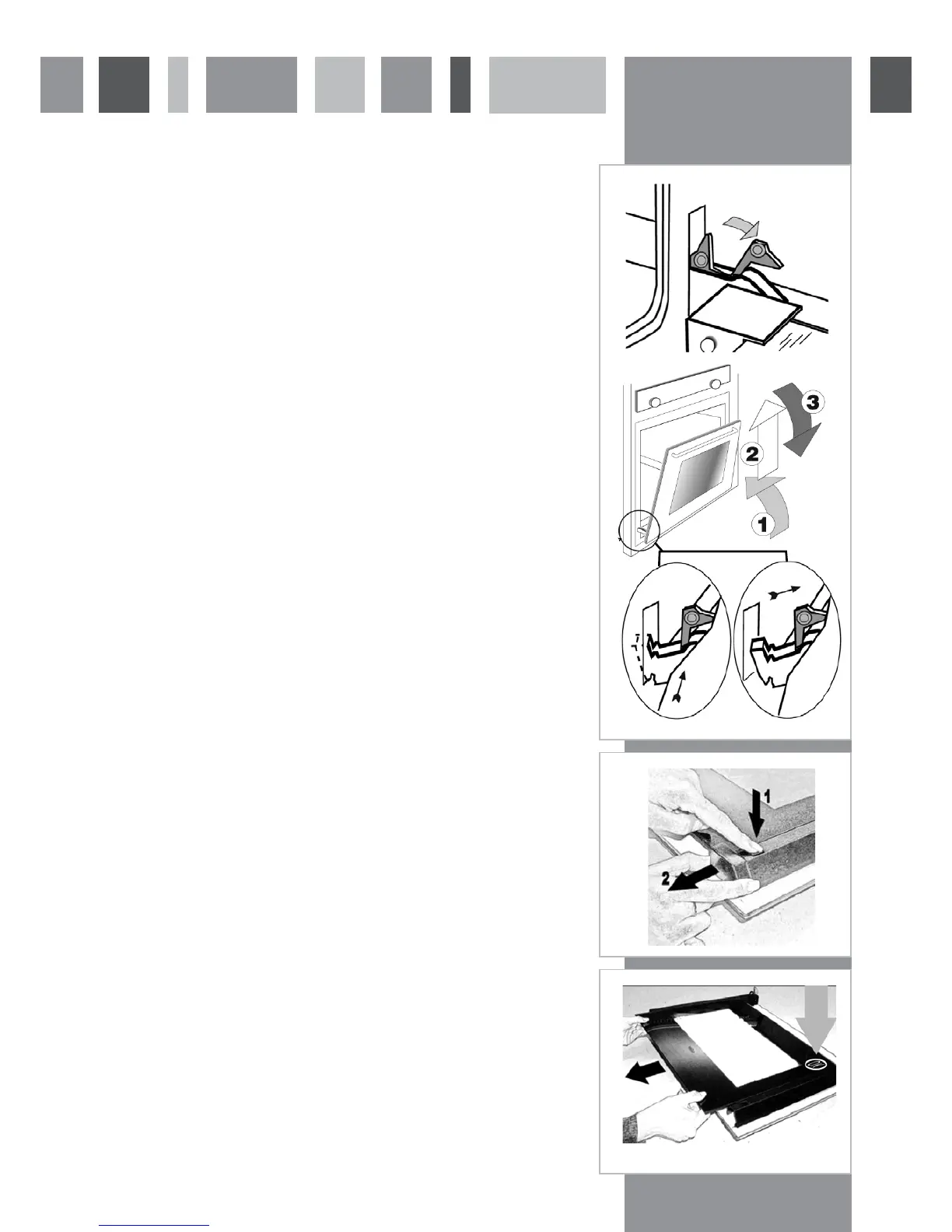 3

2

1

1

2