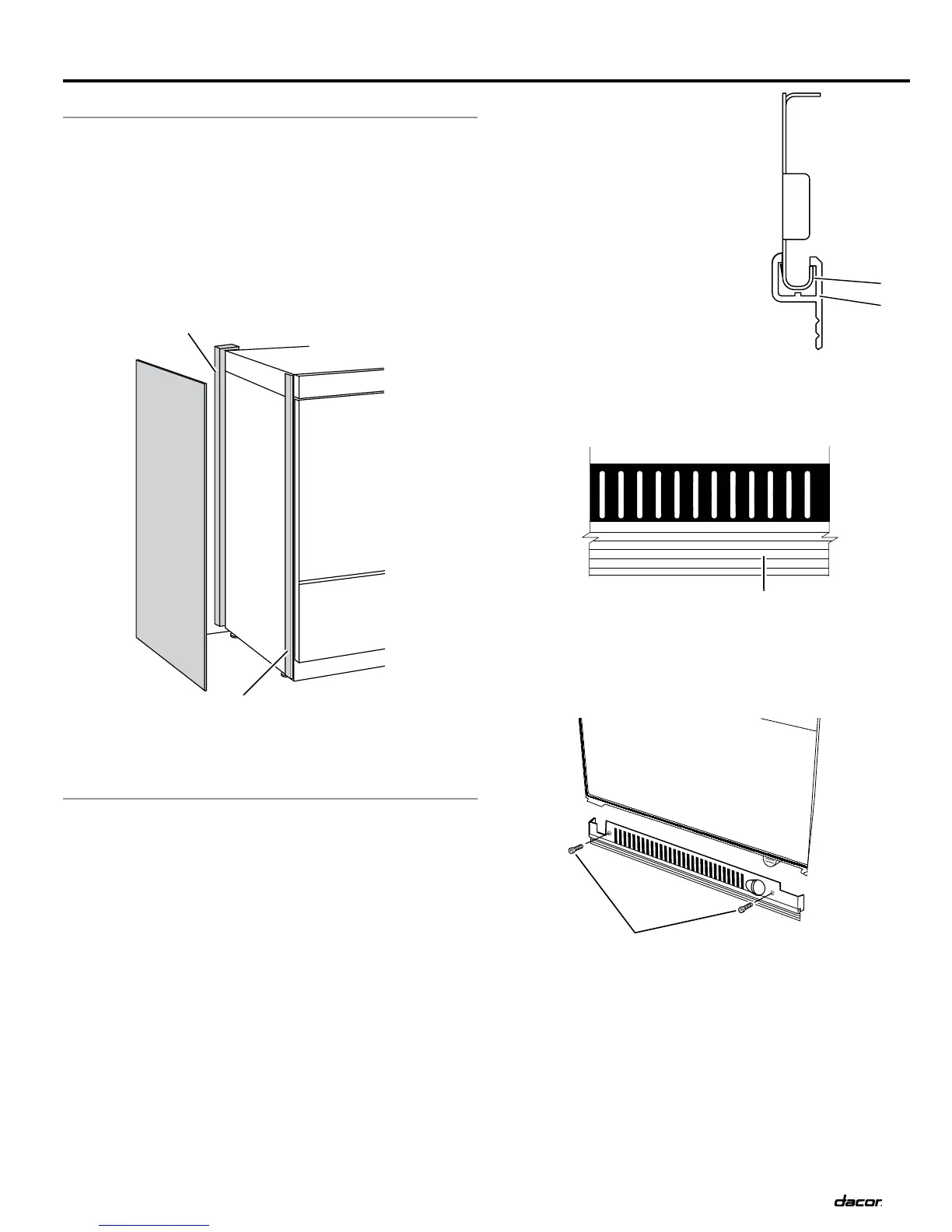 dacor