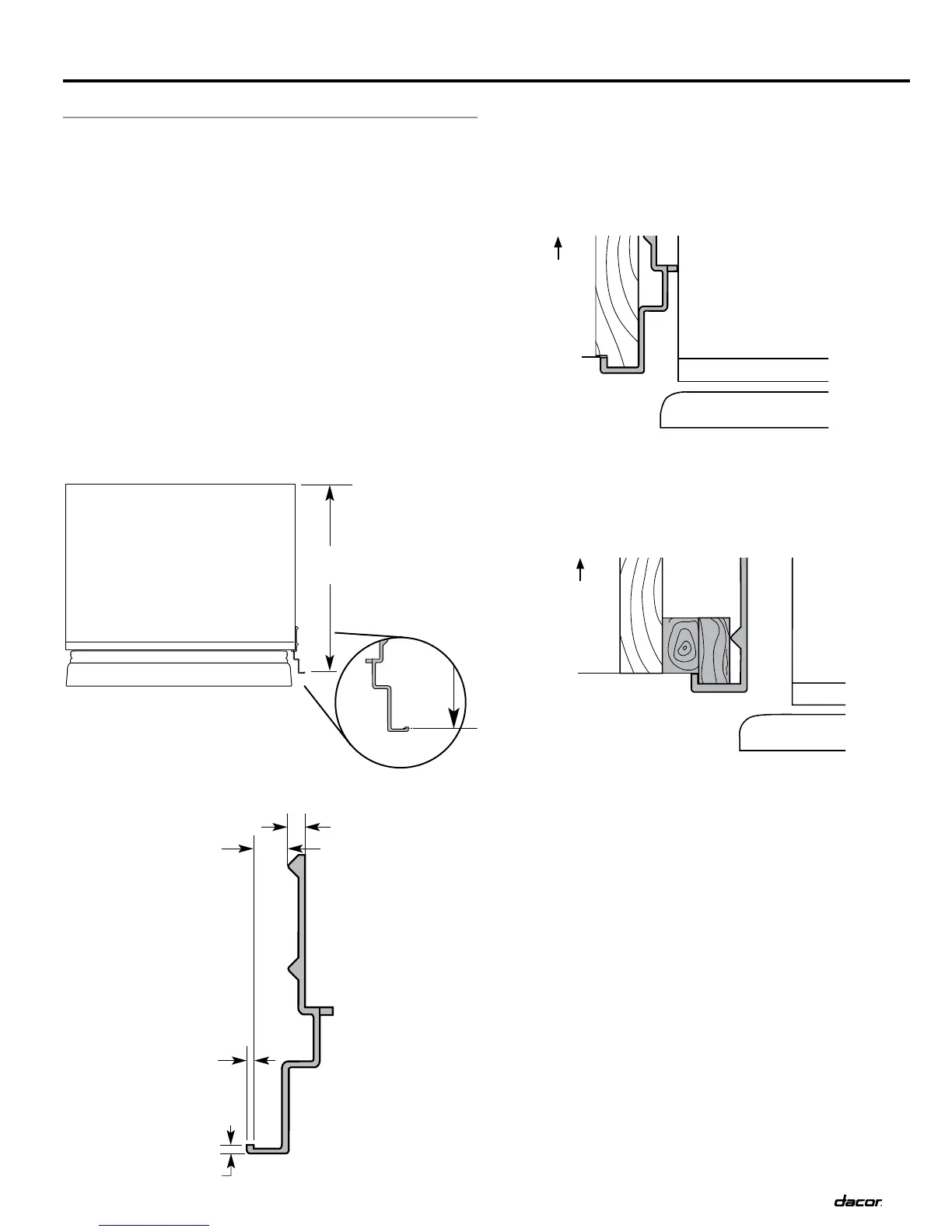 dacor