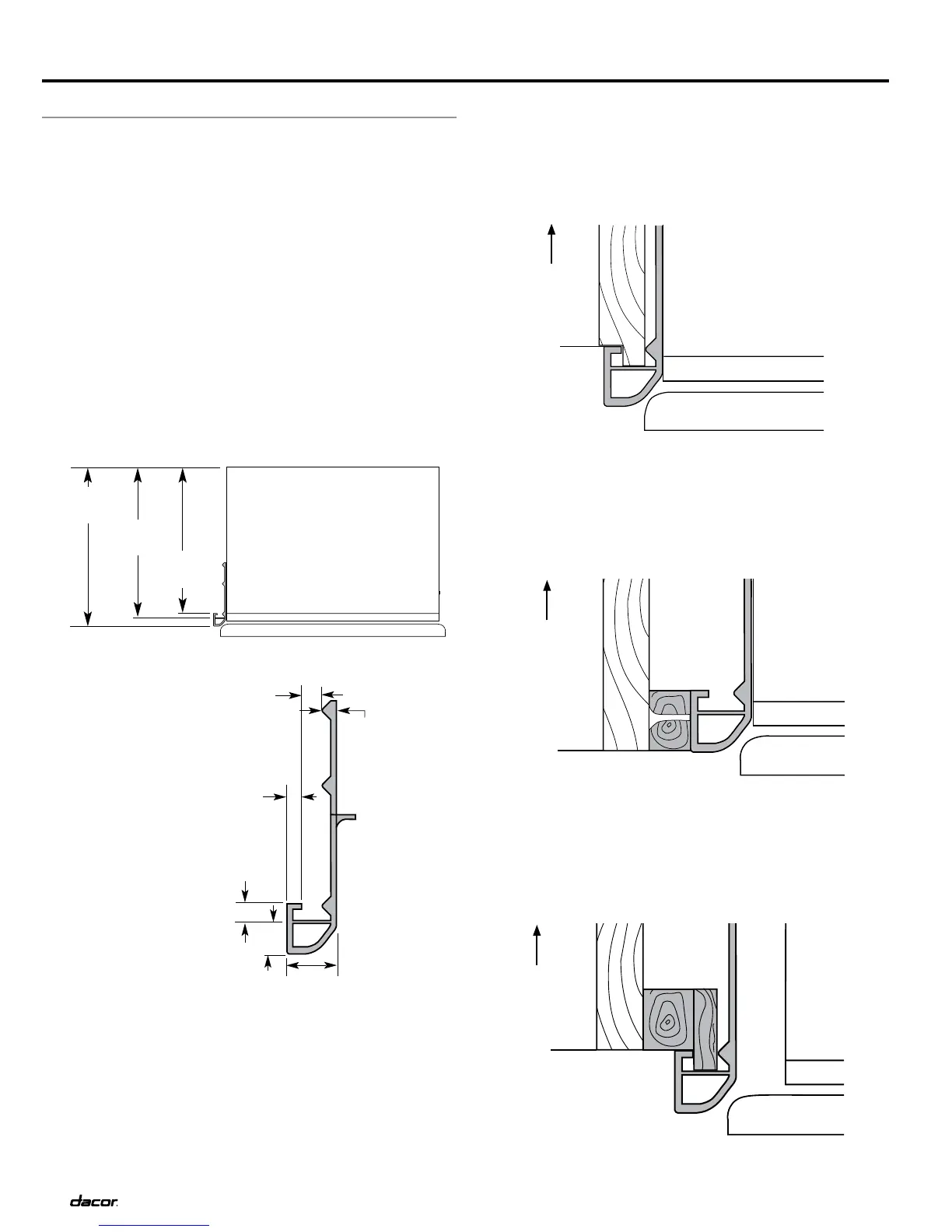 dacor.