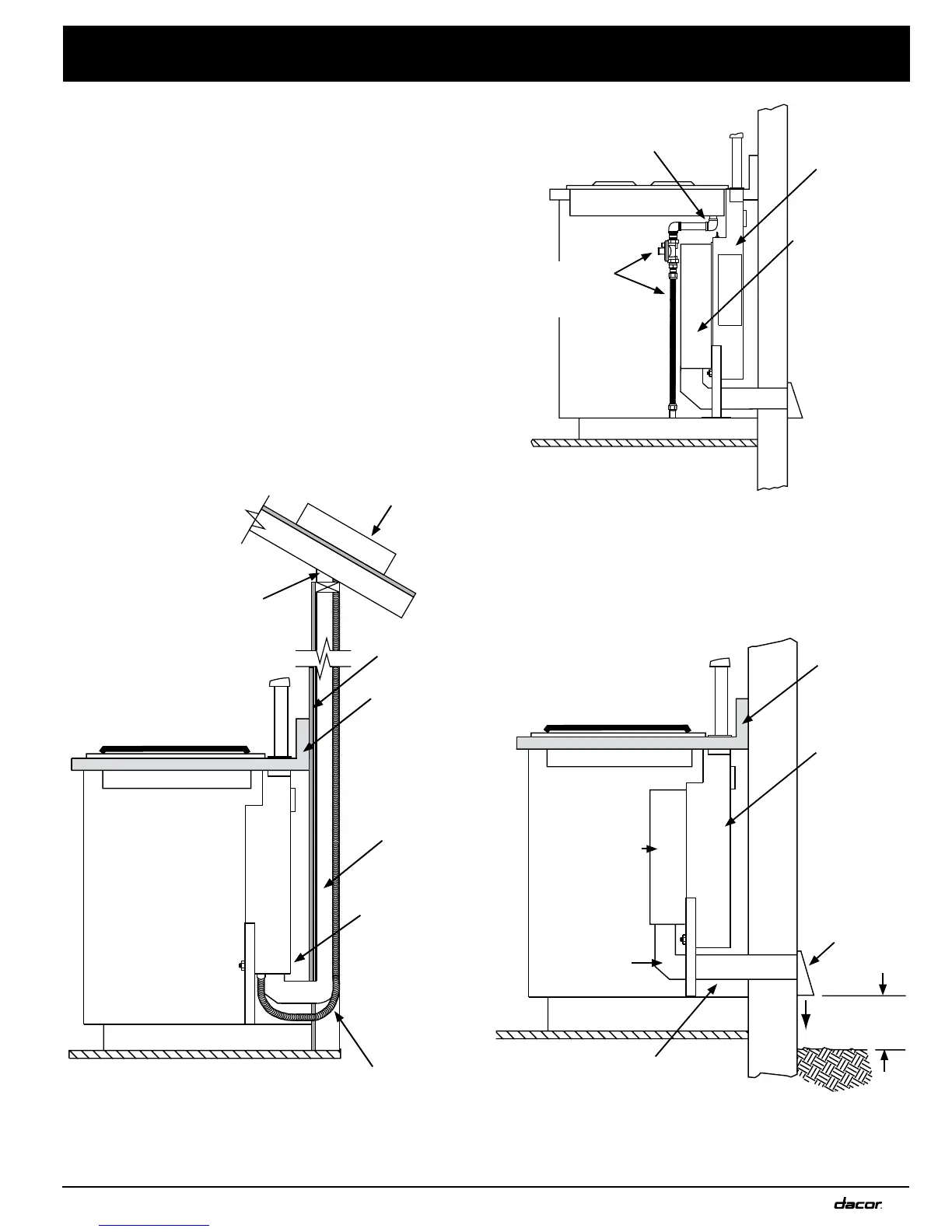 dacor