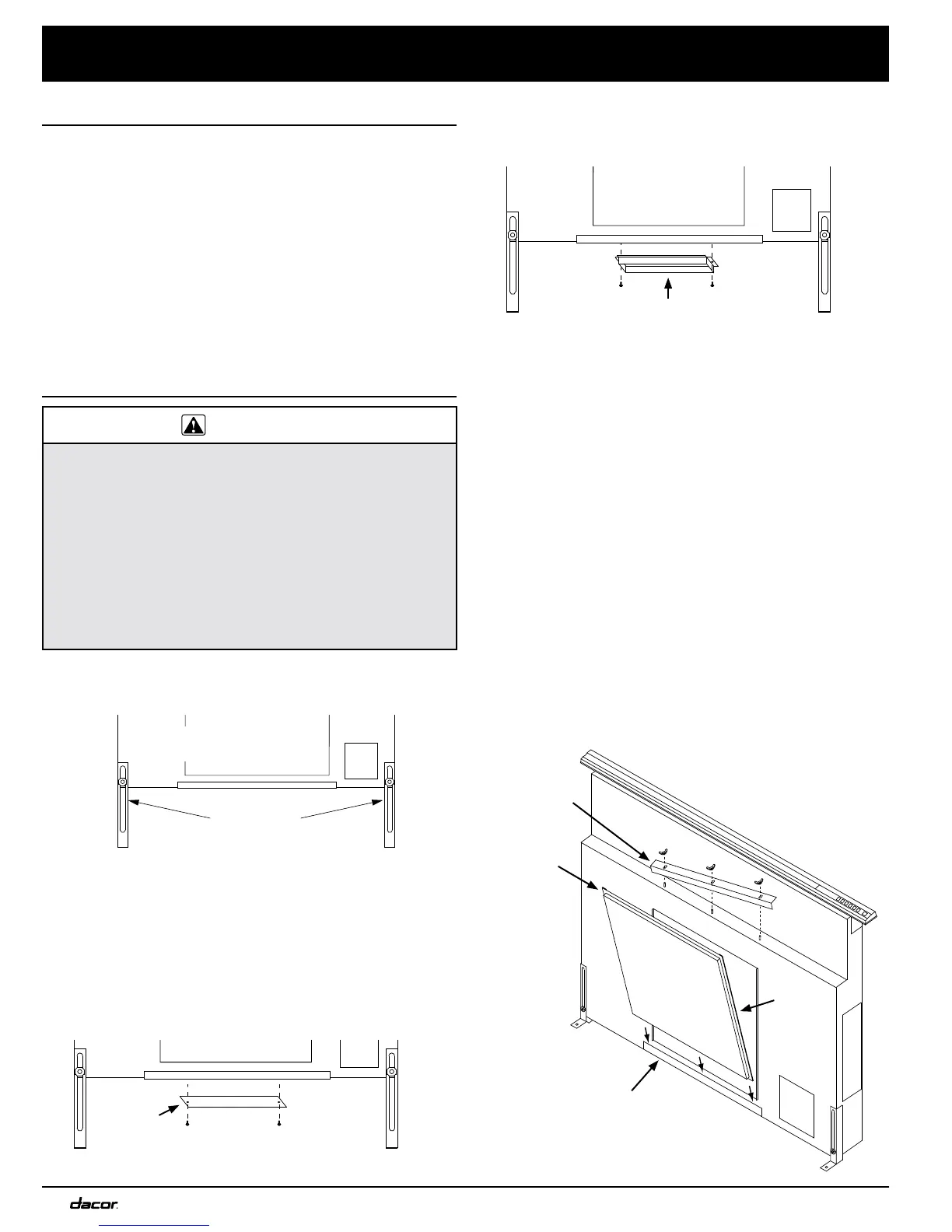 dacor