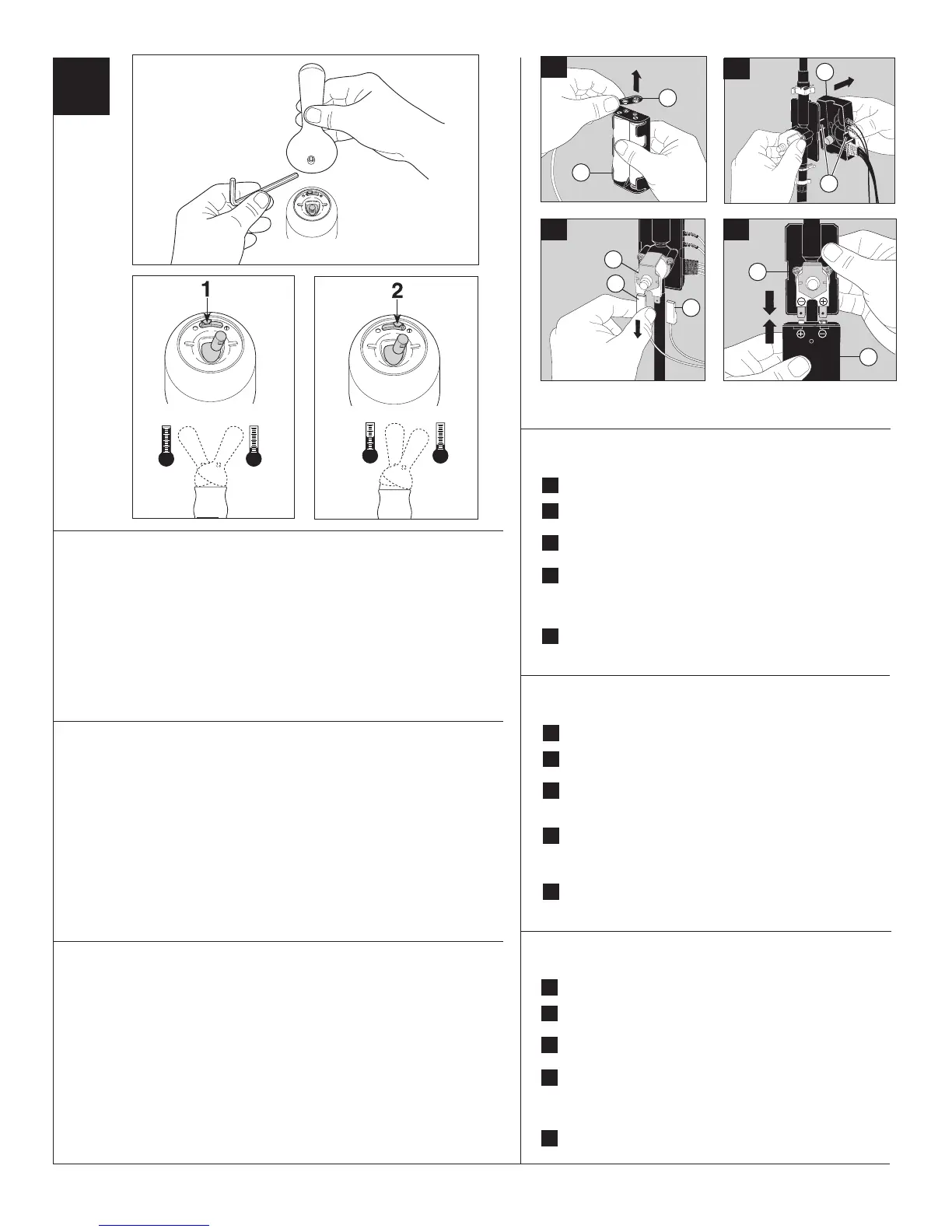 1

2