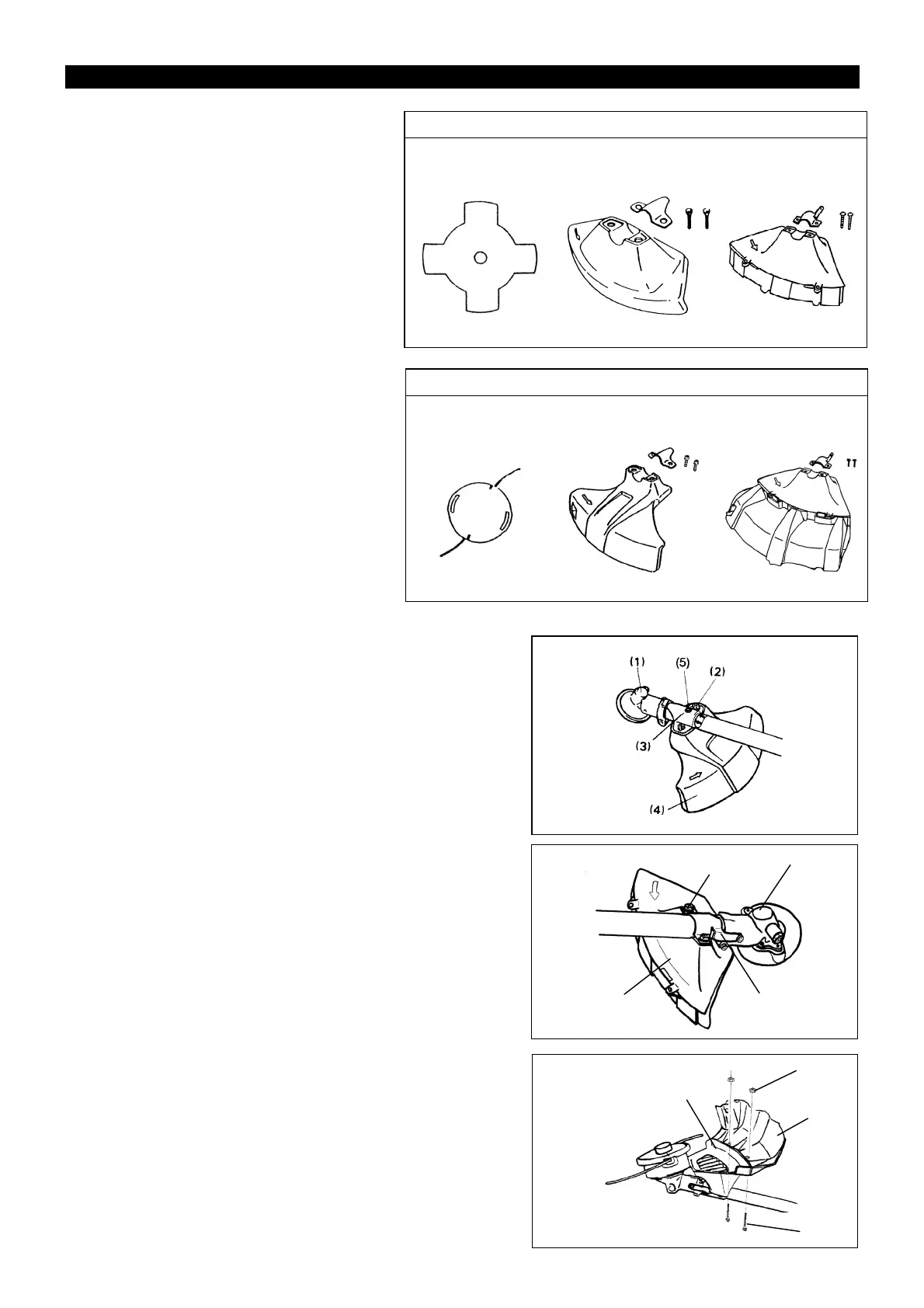 (1)
(5)
(2)
(3)
(4)