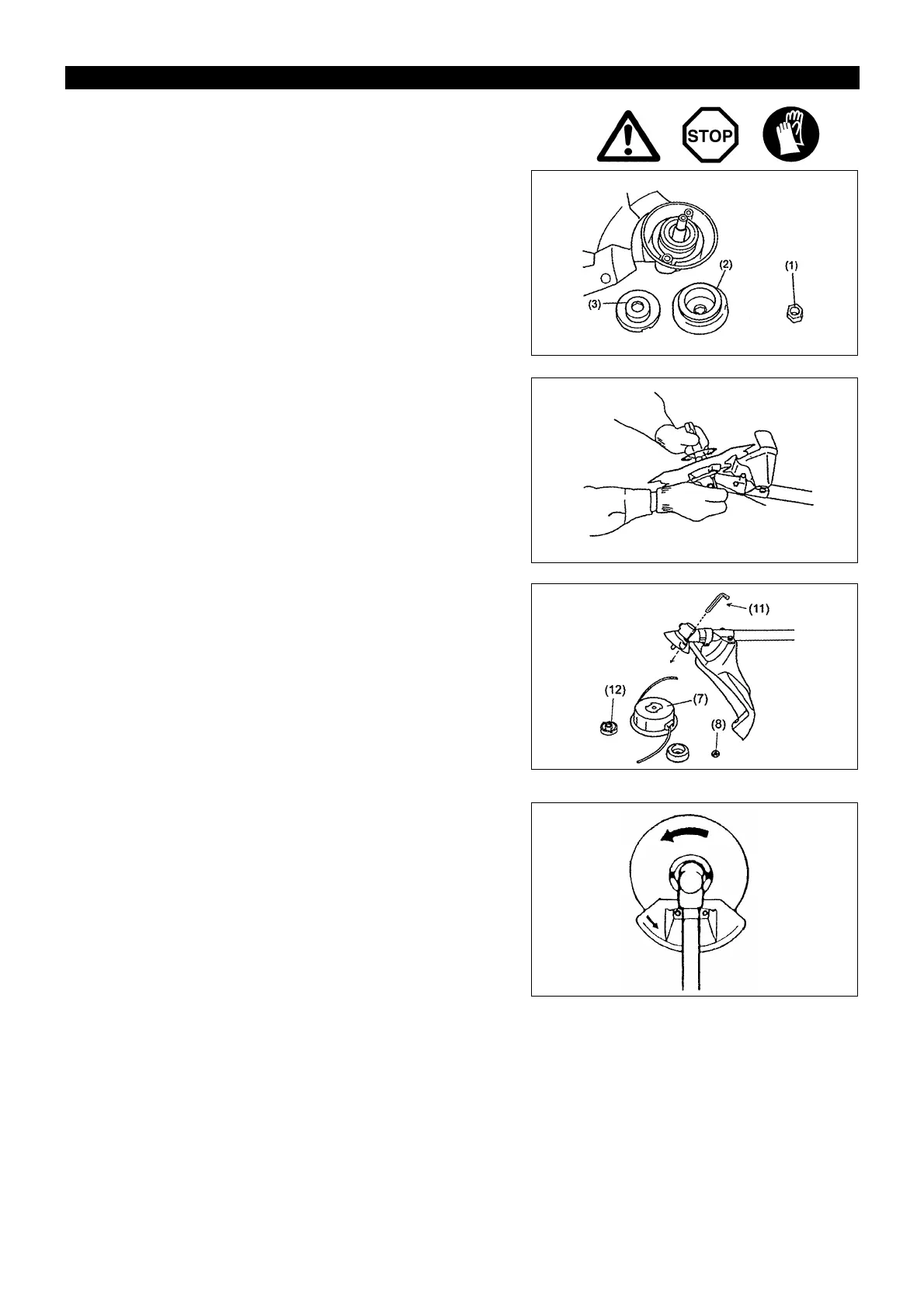 STOP

(2)
(1)
(3)

(11)
(12)
(7)
(8)