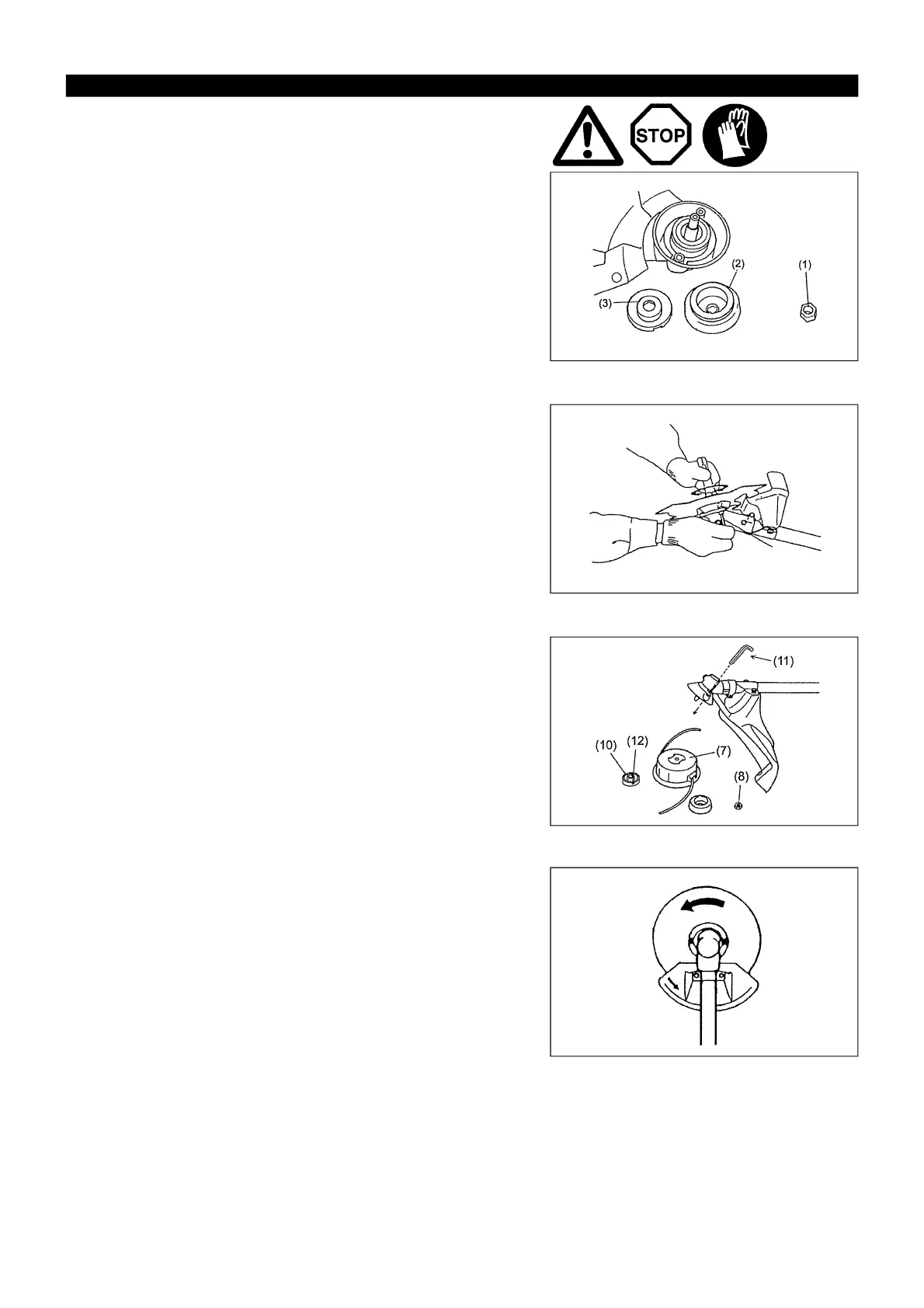 STOP

(2)
(1)
(3)

(11)
(10) (12)
(7)
(8)