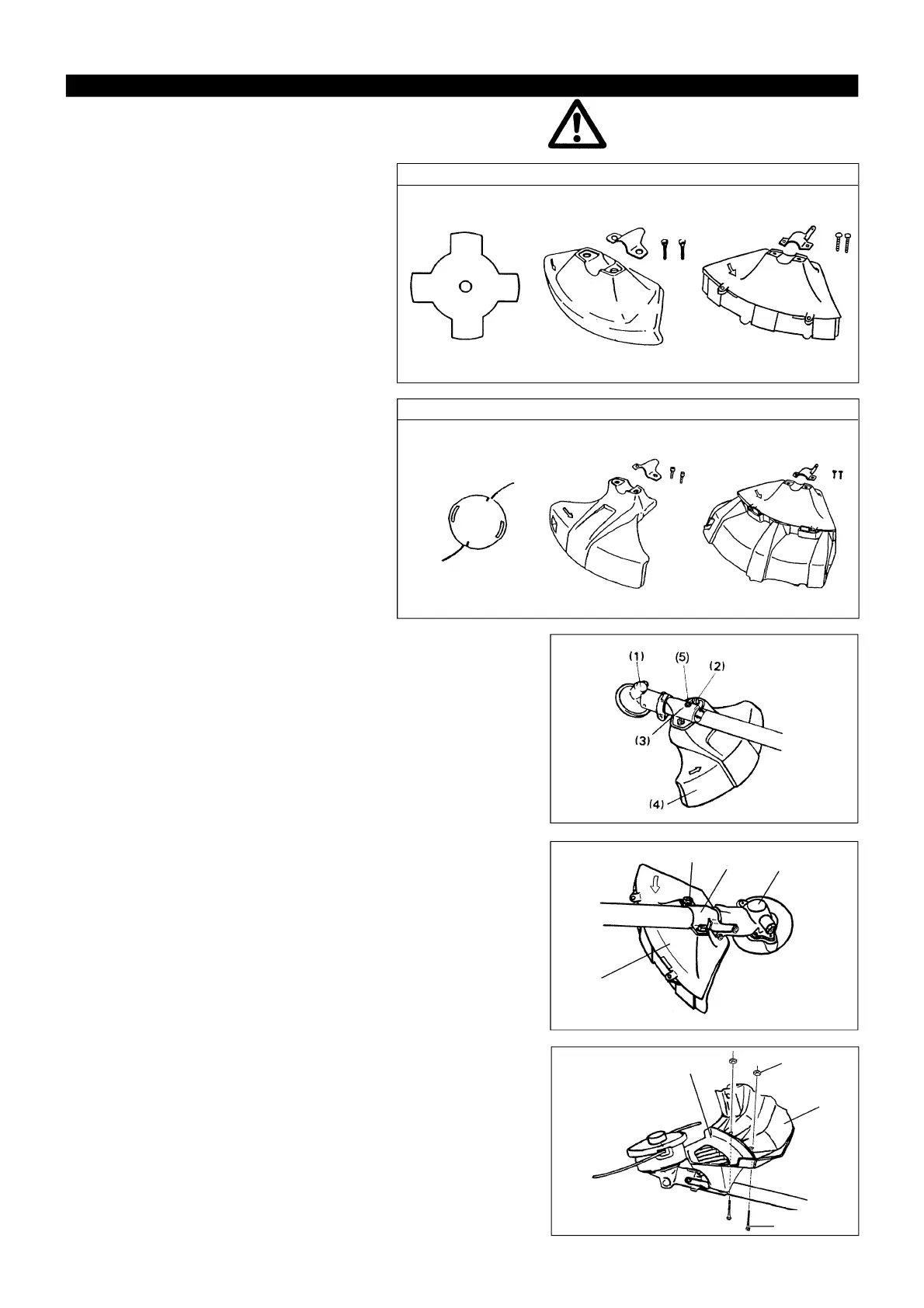 (1)
(5)
(2)
(3)
(4)