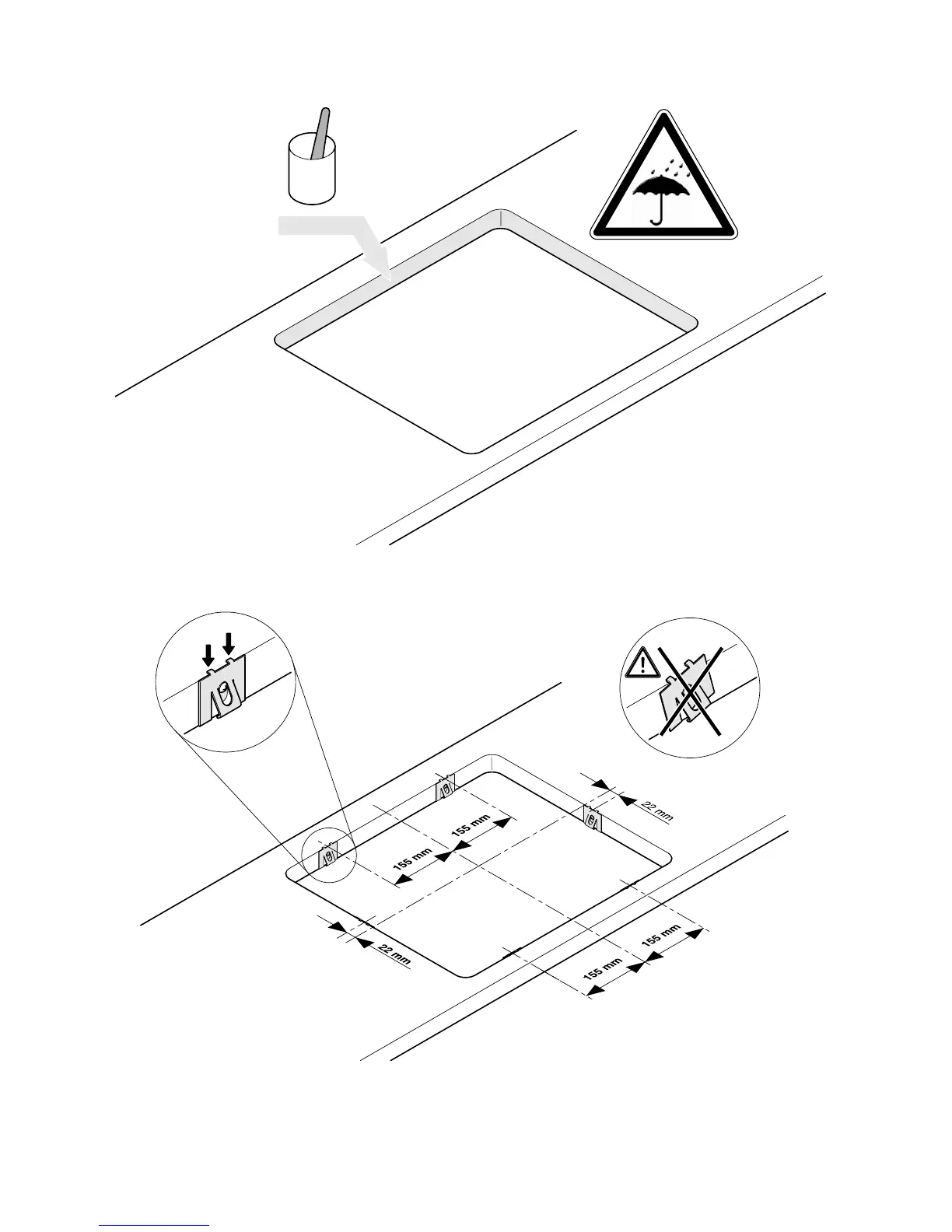 22 mm

155 mm

155 mm

22 mm

155 mm

155 mm