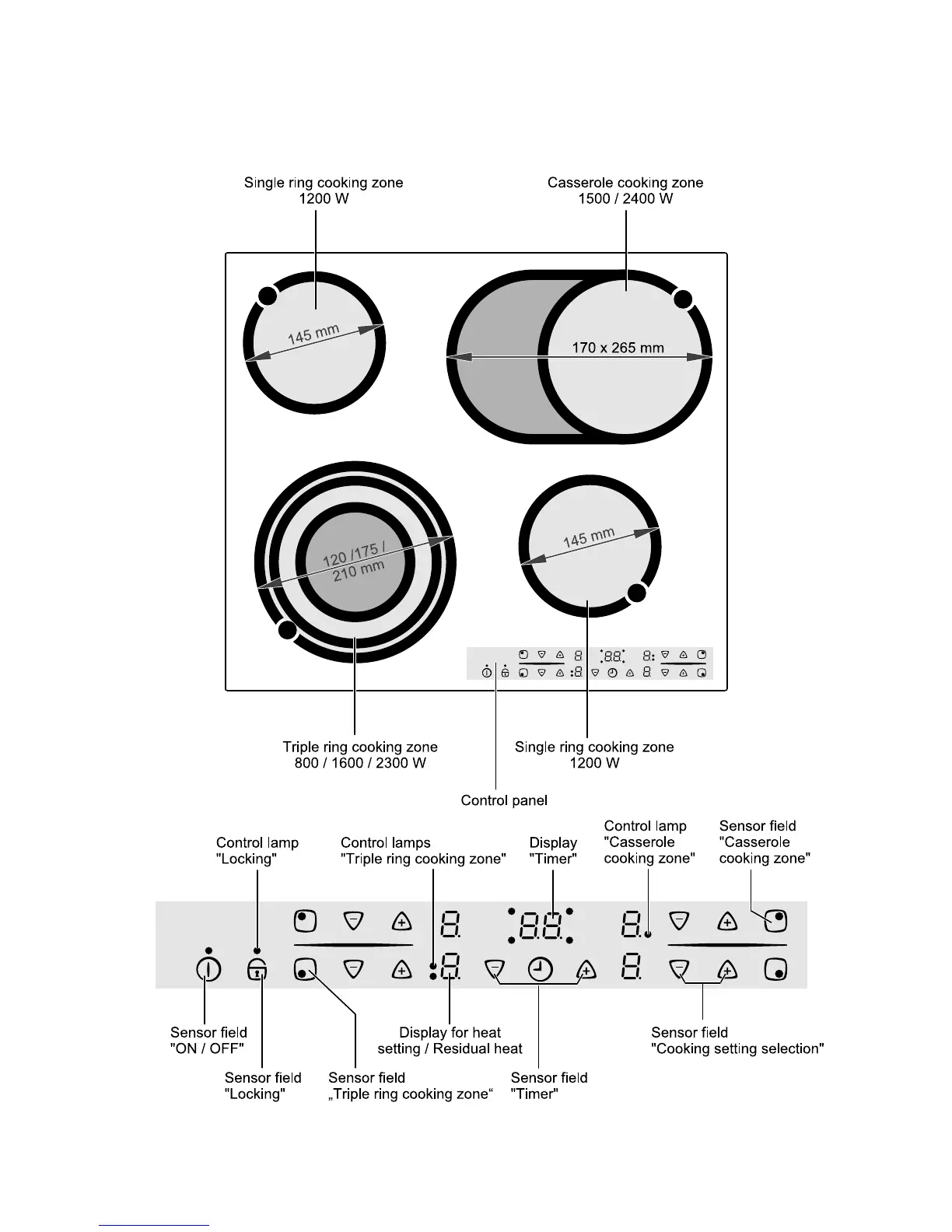 Single ring cooking zone
1200 W

Casserole cooking zone
1500 / 2400 W

145 mm

170 x 265 mm

120 /175 /
210 mm

145 mm

Triple ring cooking zone
800 / 1600 / 2300 W

Single ring cooking zone
1200 W

Control panel

Control lamp
"Locking"

Control lamps
"Triple ring cooking zone"

Display
"Timer"

Control lamp
"Casserole
cooking zone"

Sensor field
"Casserole
cooking zone"

Sensor field
"ON / OFF"

Sensor field
"Locking"

Sensor field
„Triple ring cooking zone“

Display for heat
setting / Residual heat

Sensor field
"Timer"

Sensor field
"Cooking setting selection"