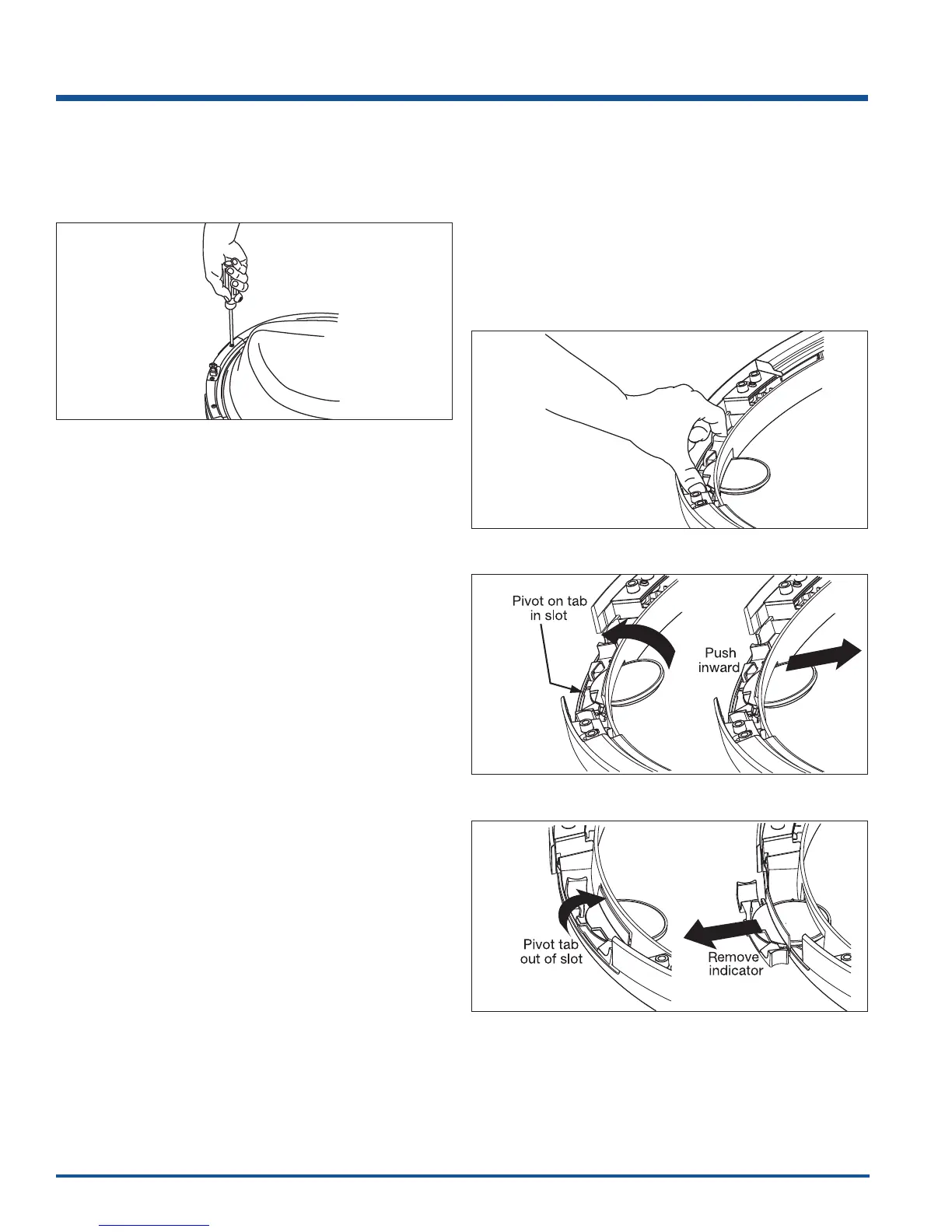 Pivot on tab in slot

Push inward

Pivot tab out of slot

Remove indicator