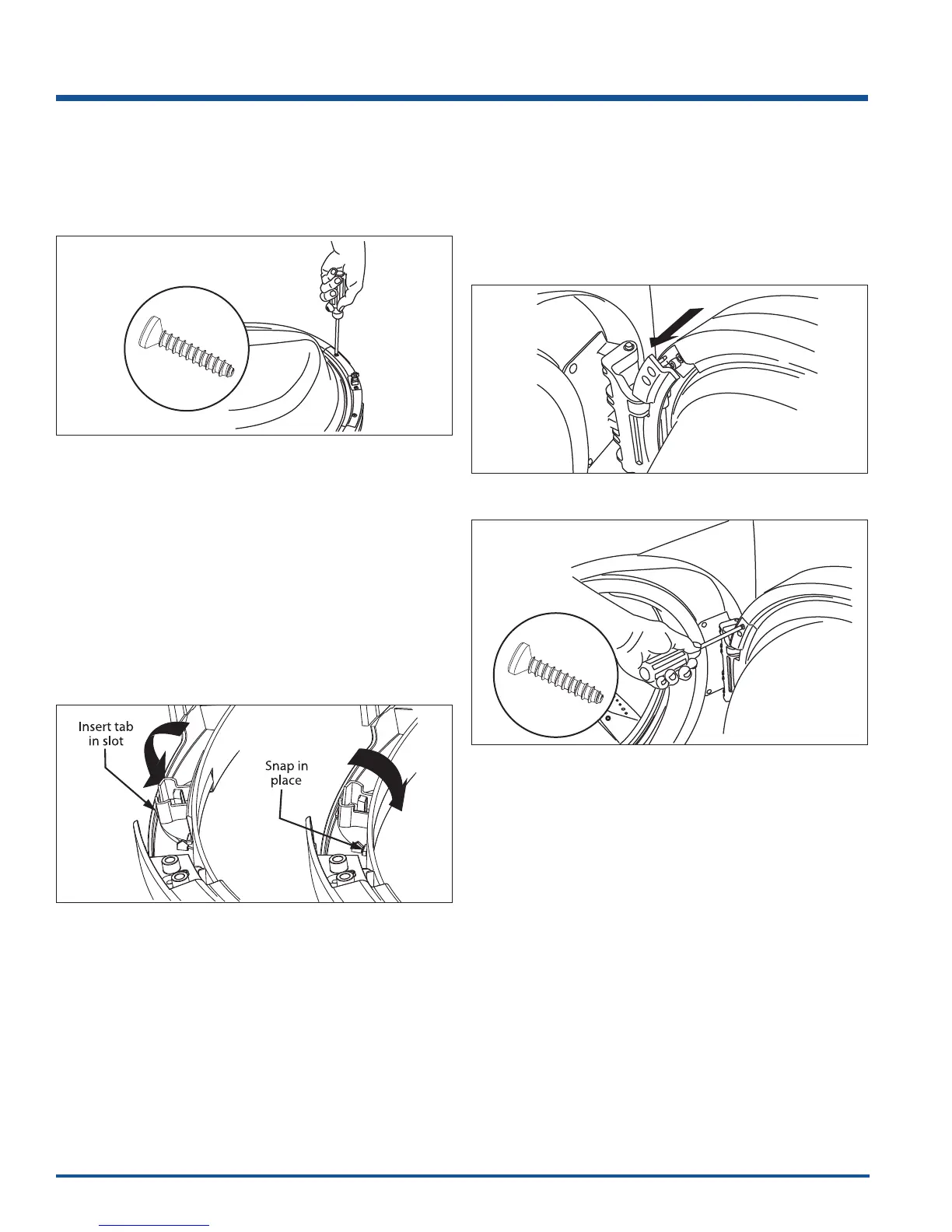 Insert tab in slot

Snap in place