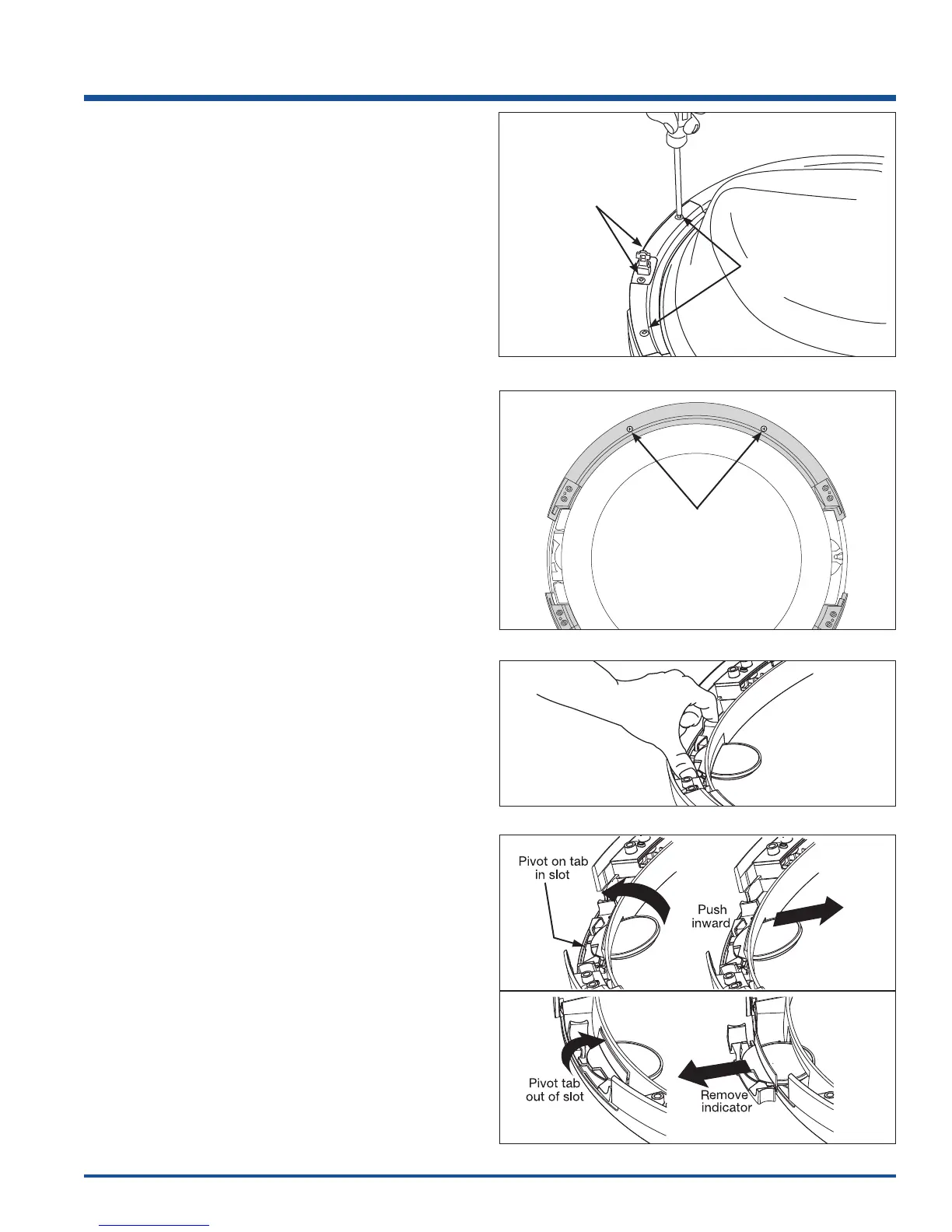 Pivot on tab in slot

Push inward

Pivot tab out of slot

Remove indicator