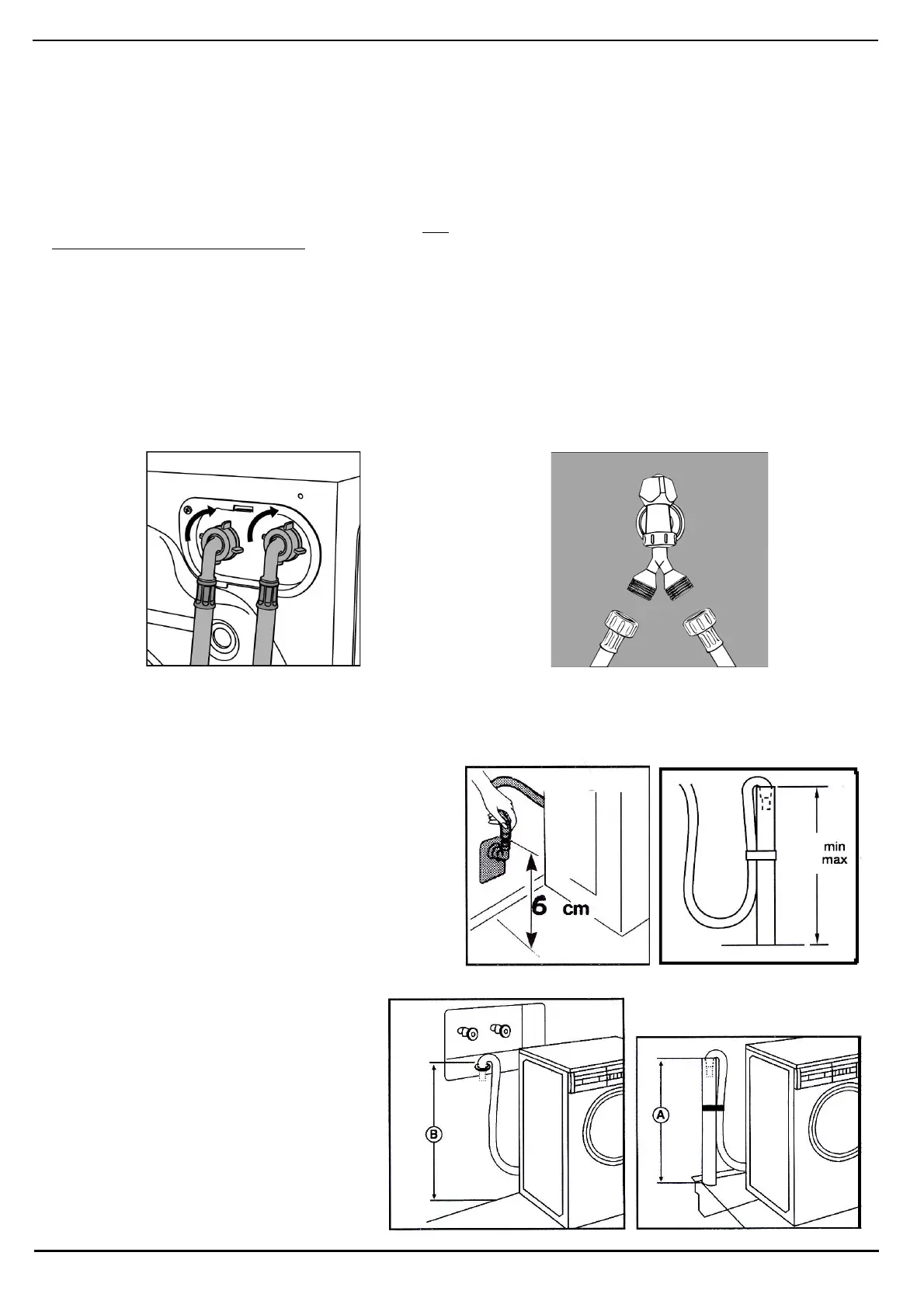 6 cm

min
max

B

A