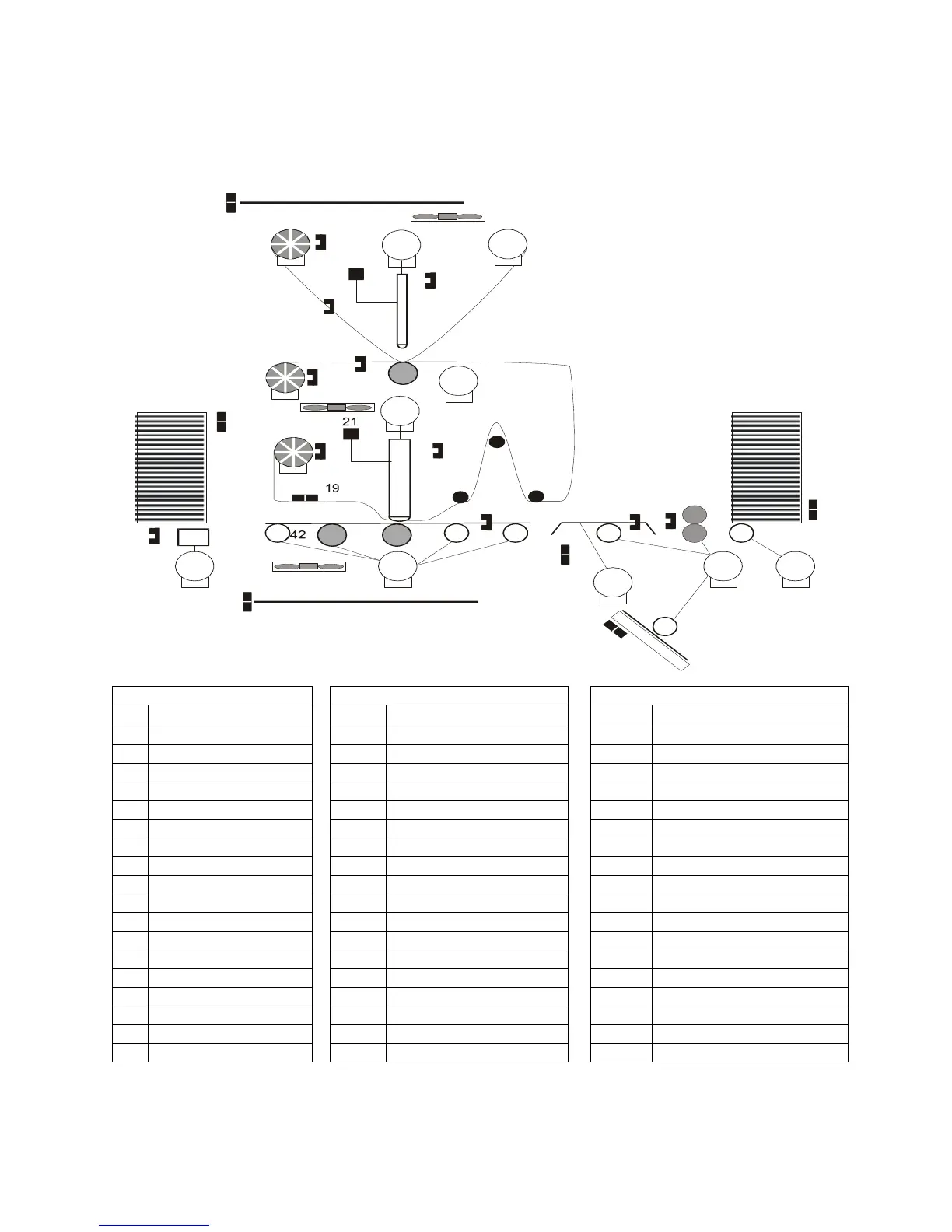 21

19

42