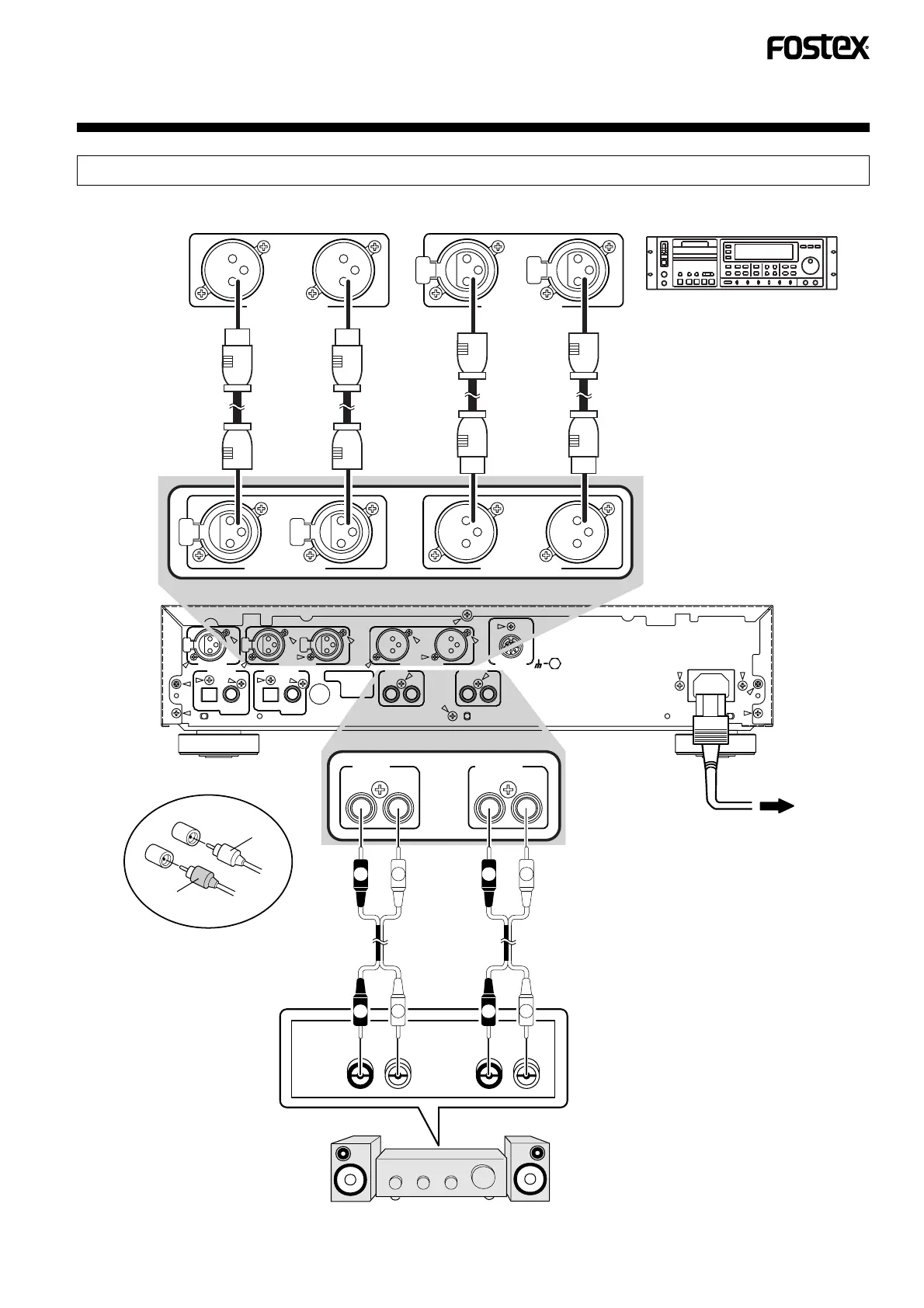 FOSTEX