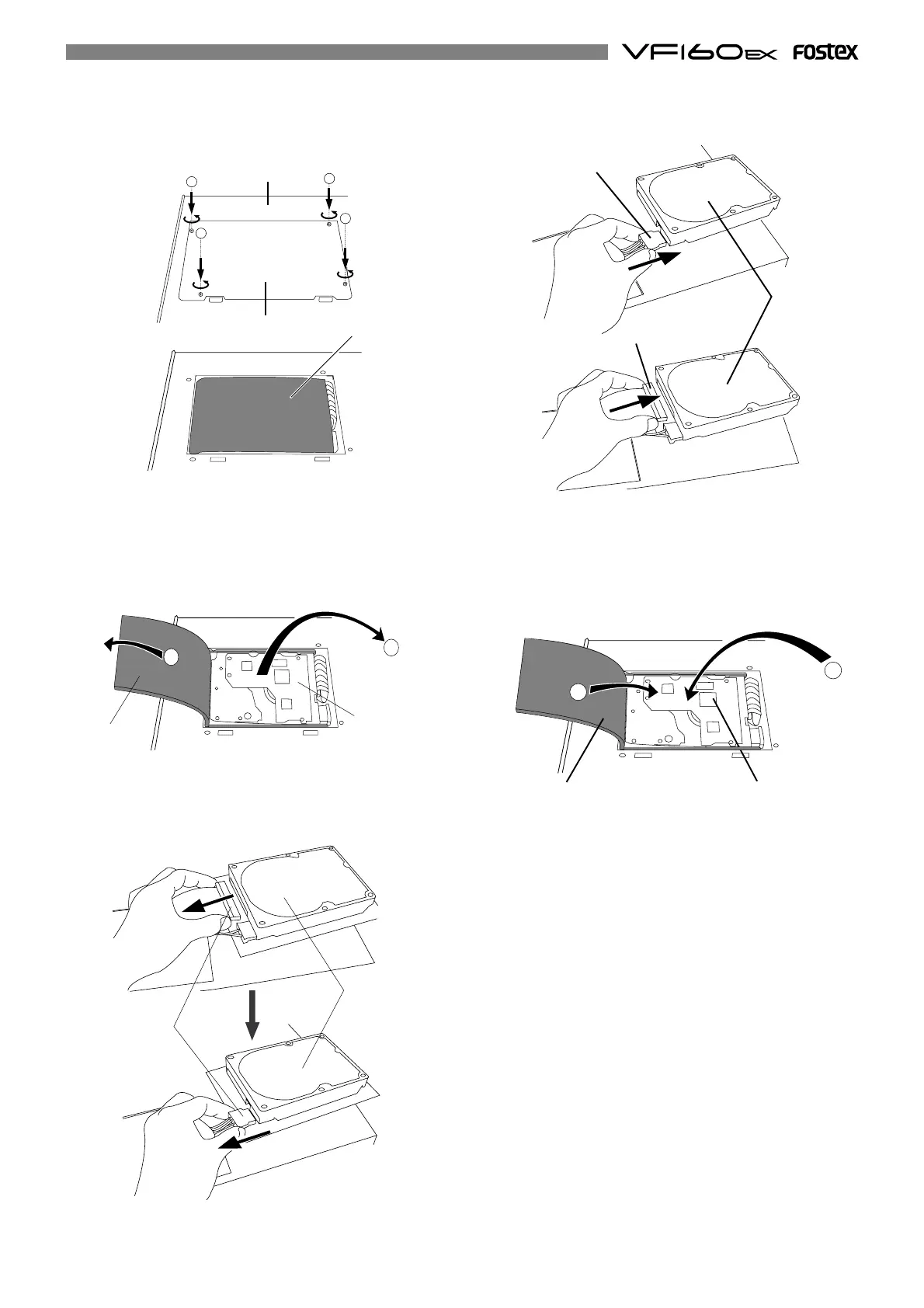 VF160EX Fostex