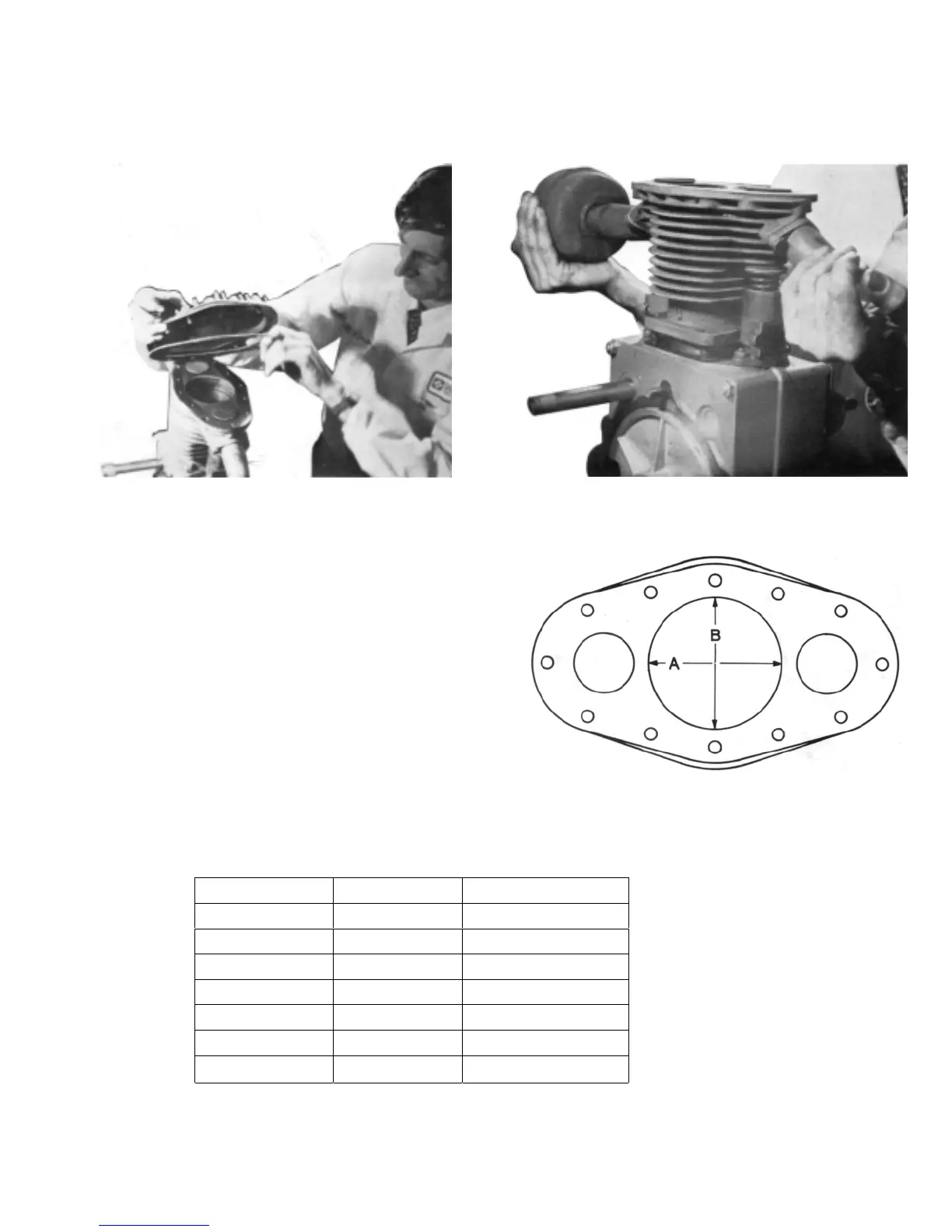 B

A