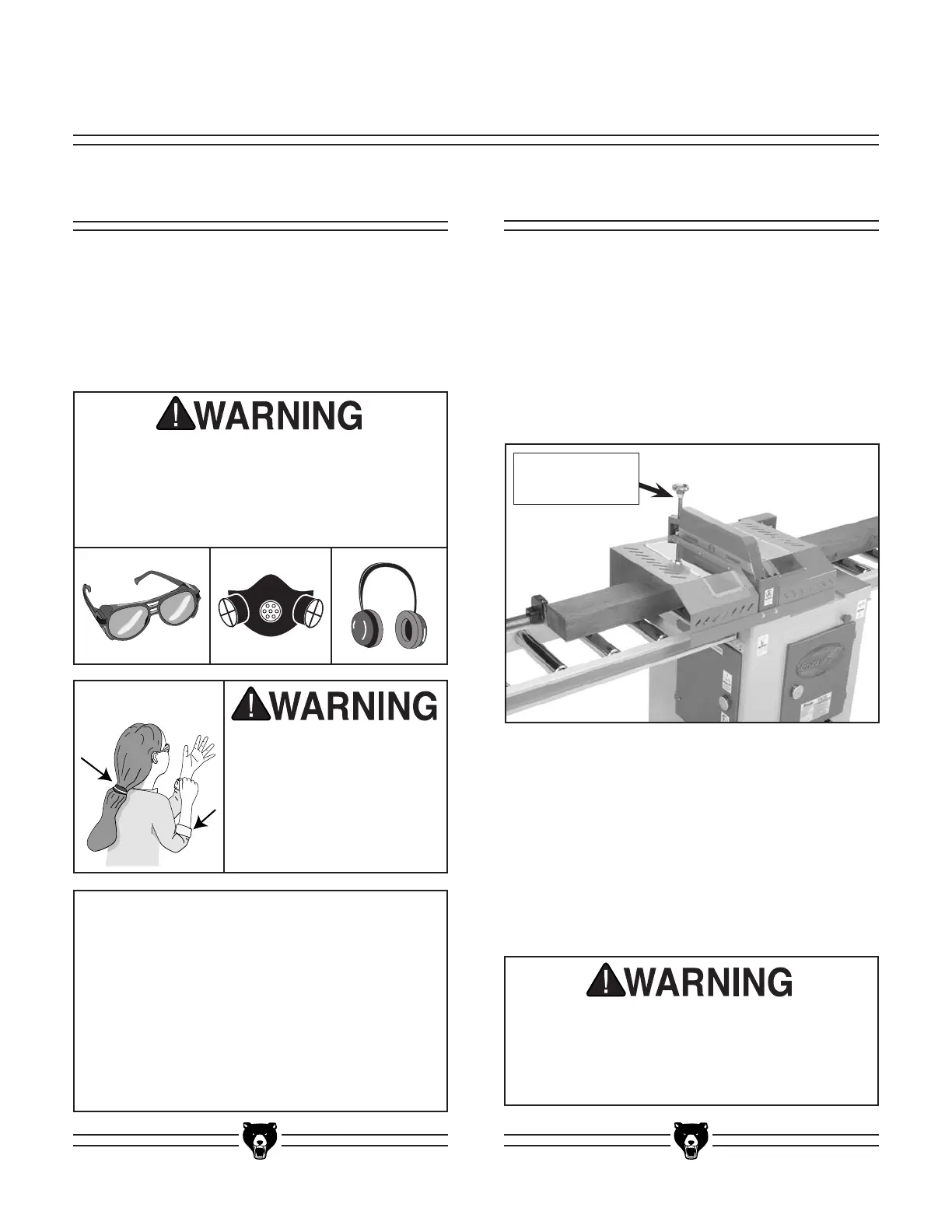 WARNING

WARNING

WARNING