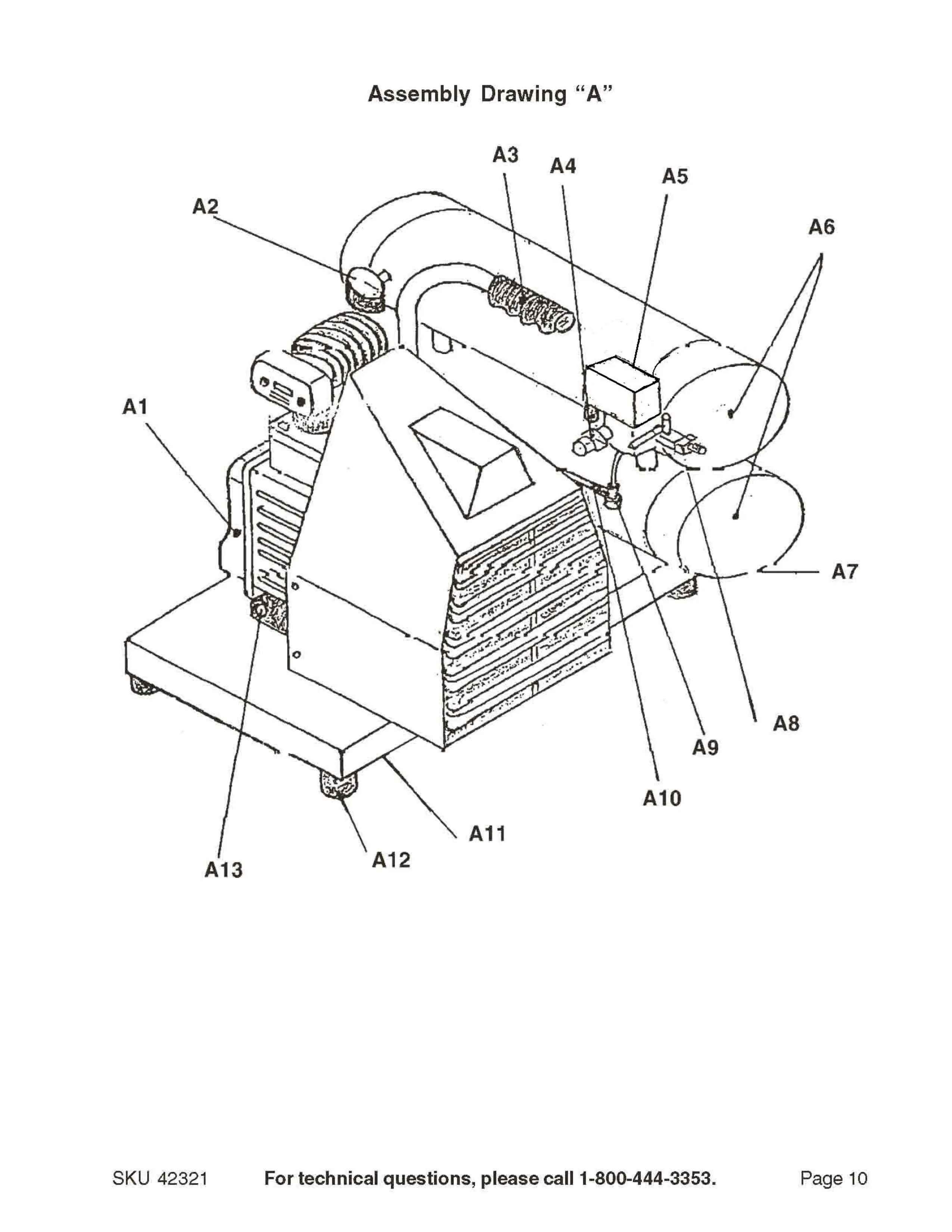 Assembly Drawing “A”

A3
A4
A5
A2
A6
A1
A7
A8
A9
A10
A11
A12
A13

SKU 42321 For technical questions, please call 1-800-444-3353. Page 10