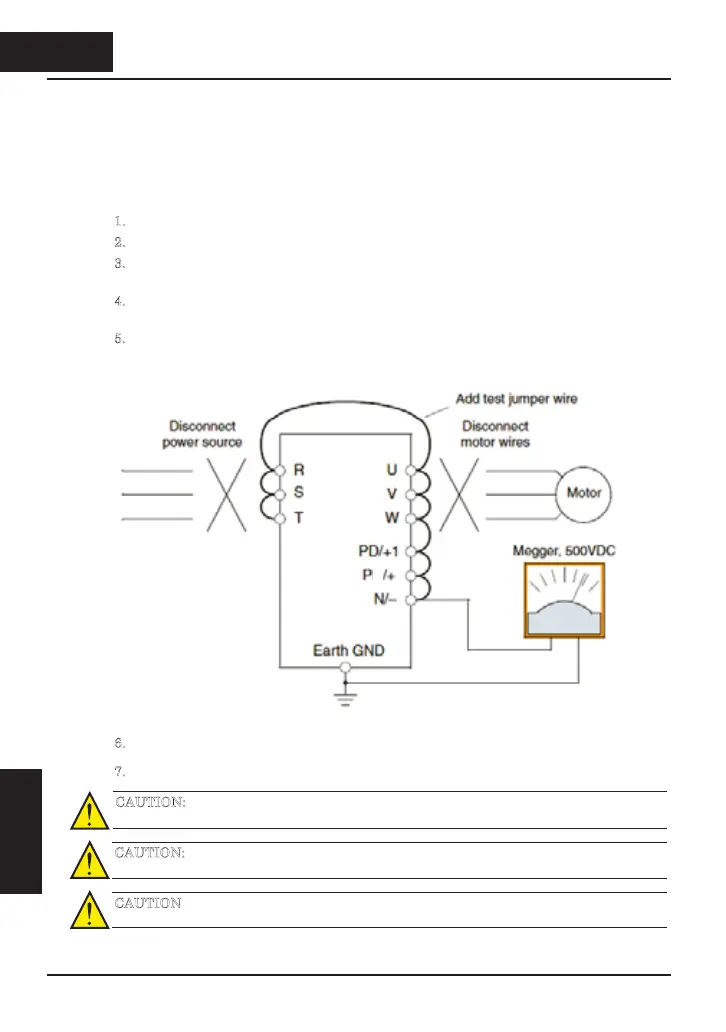 1.
2.
3.
4.
5.

Add test jumper wire

Disconnect power source

Disconnect motor wires

R
S
T

U
V
W
PD/+1
P /+
N/–

Motor

Megger, 500VDC

Earth GND

6.
7.

CAUTION:

CAUTION:

CAUTION