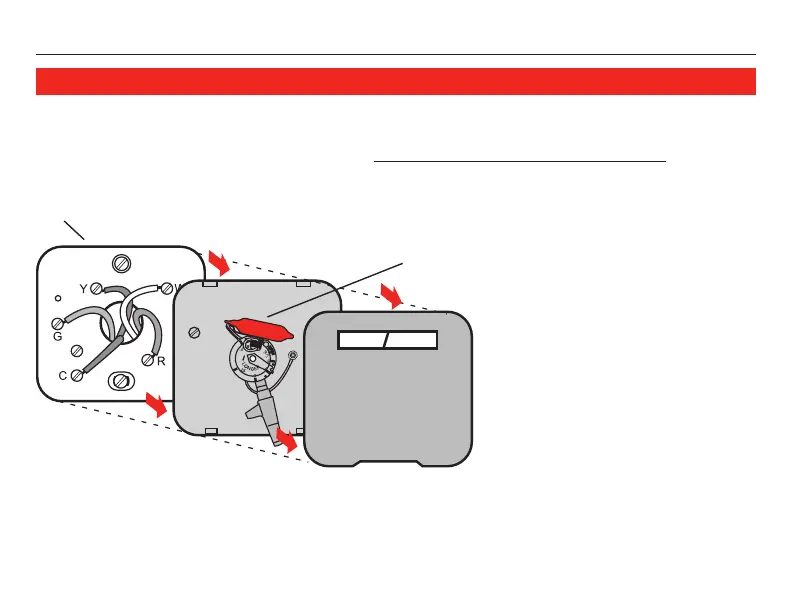 Y
W
G
R
C