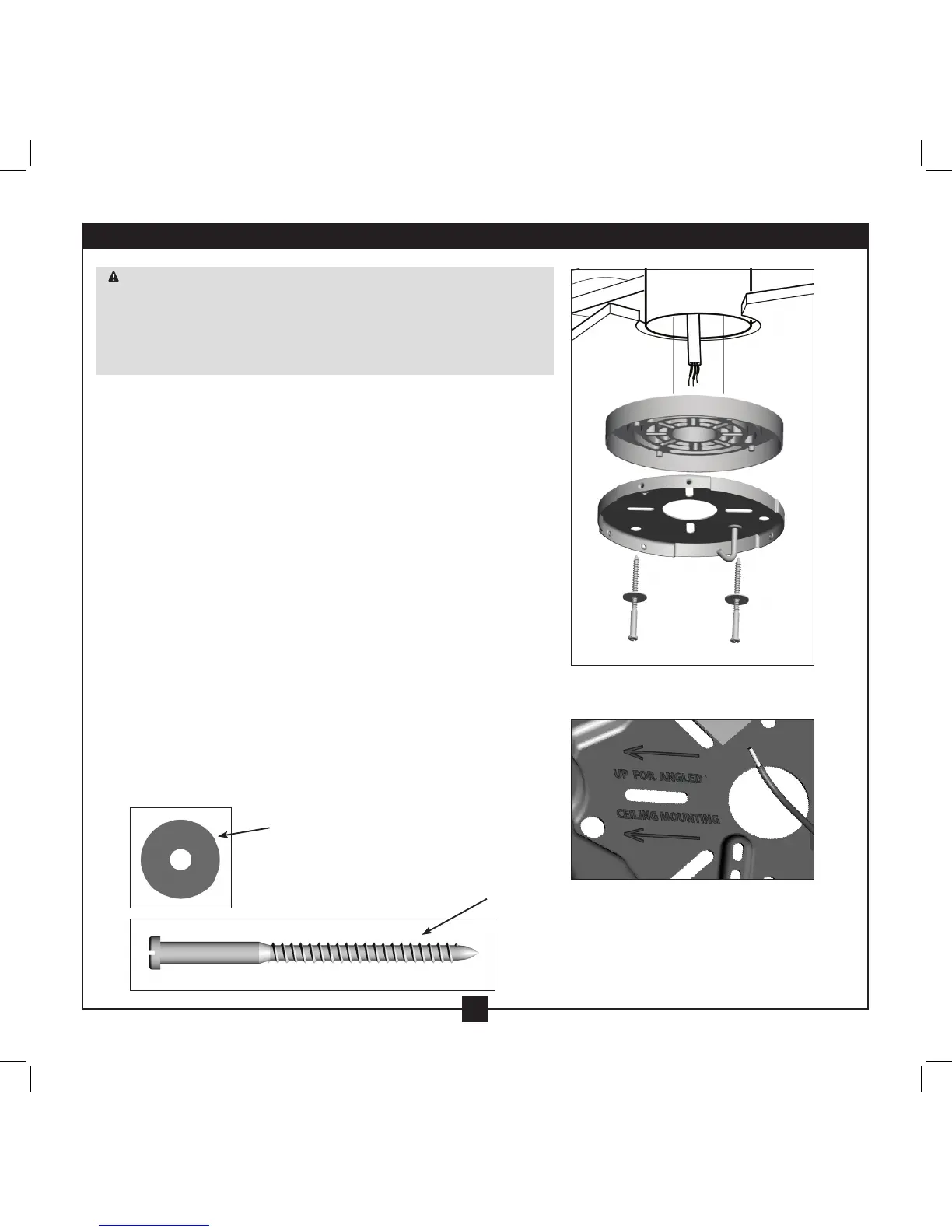 UP FOR ANGLED

CEILING MOUNTING