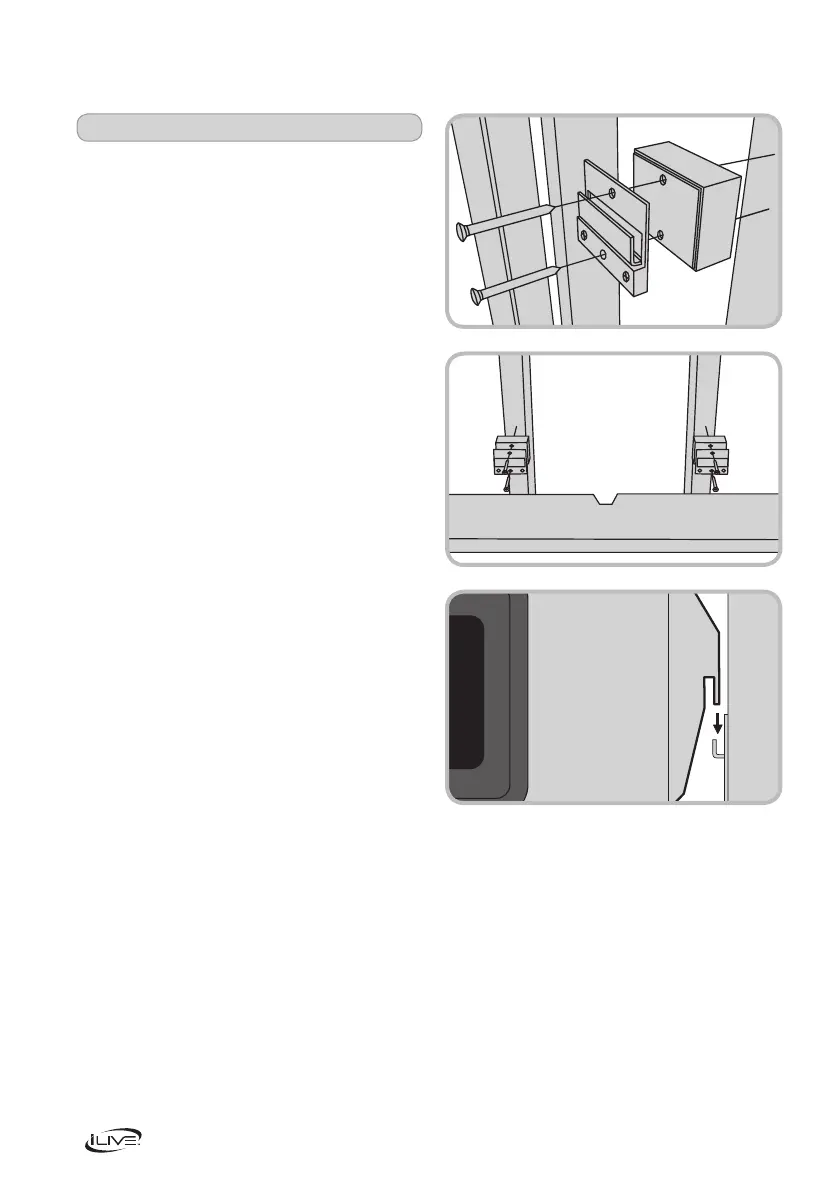 iLIVE