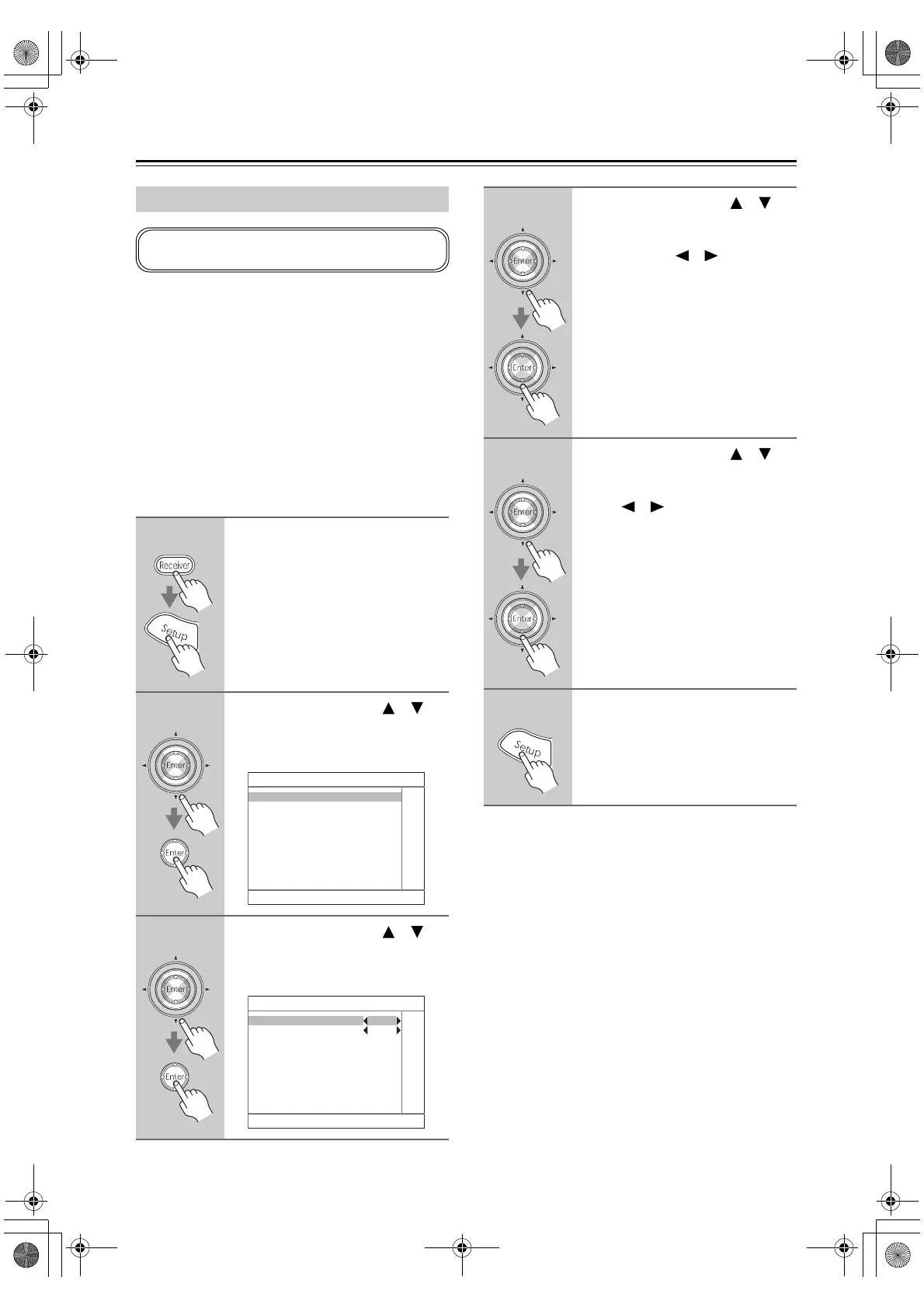 Receiver

Setup

Enter

Enter

Enter

Enter

Enter

Enter

Enter

Enter

Setup