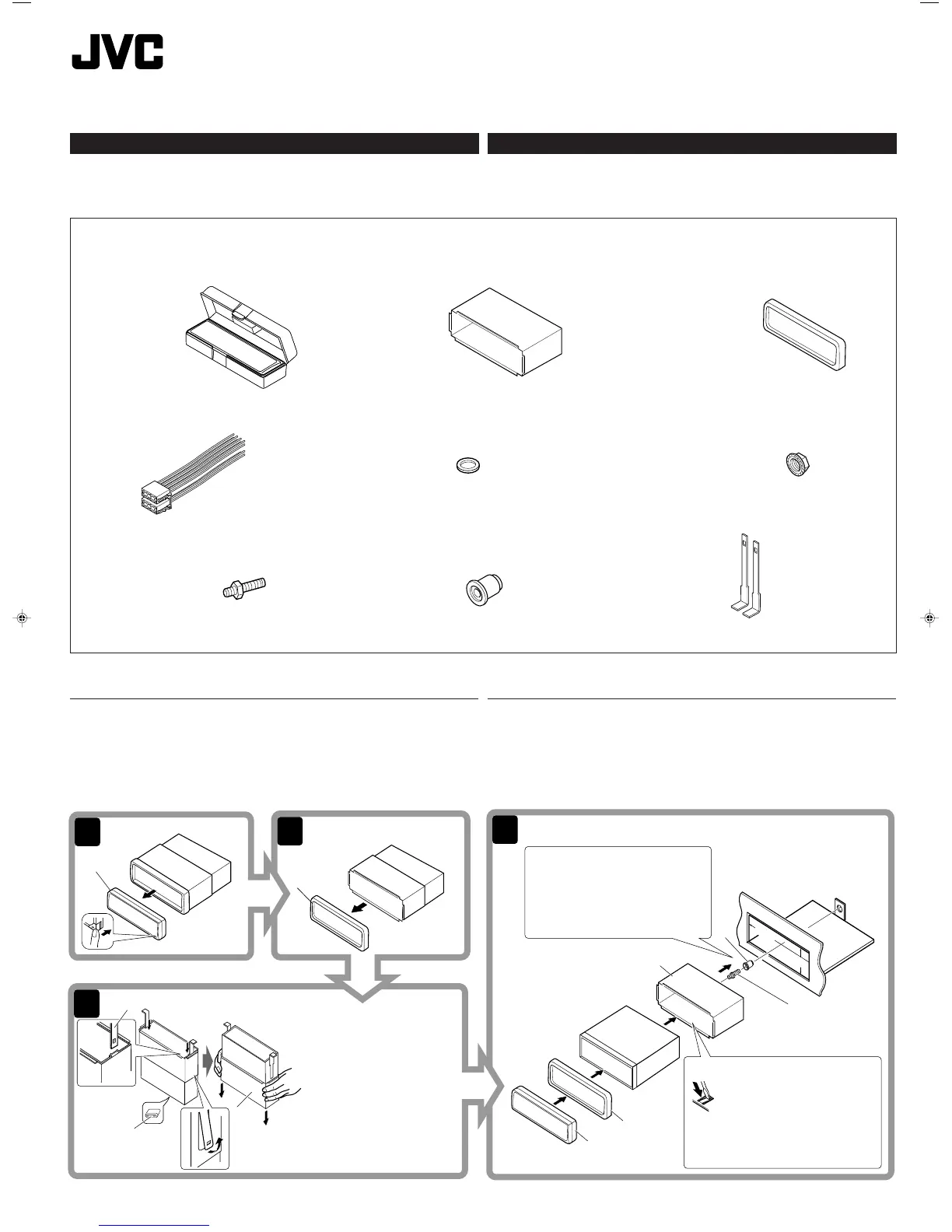 JVC