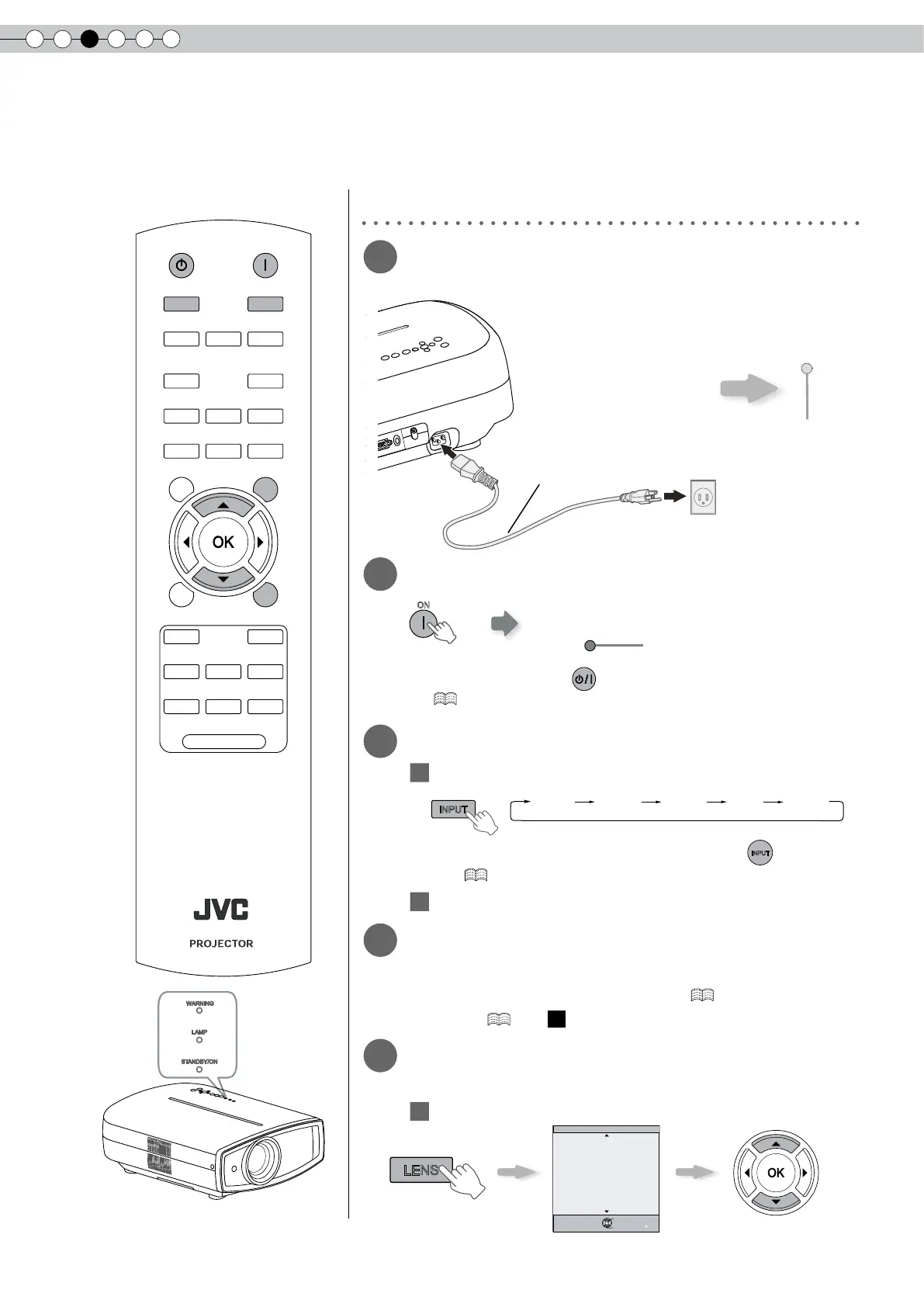 OK

JVC

PROJECTOR

WARNING

LAMP

STANDBY/ON

ON

INPUT

INPUT

LENS

OK