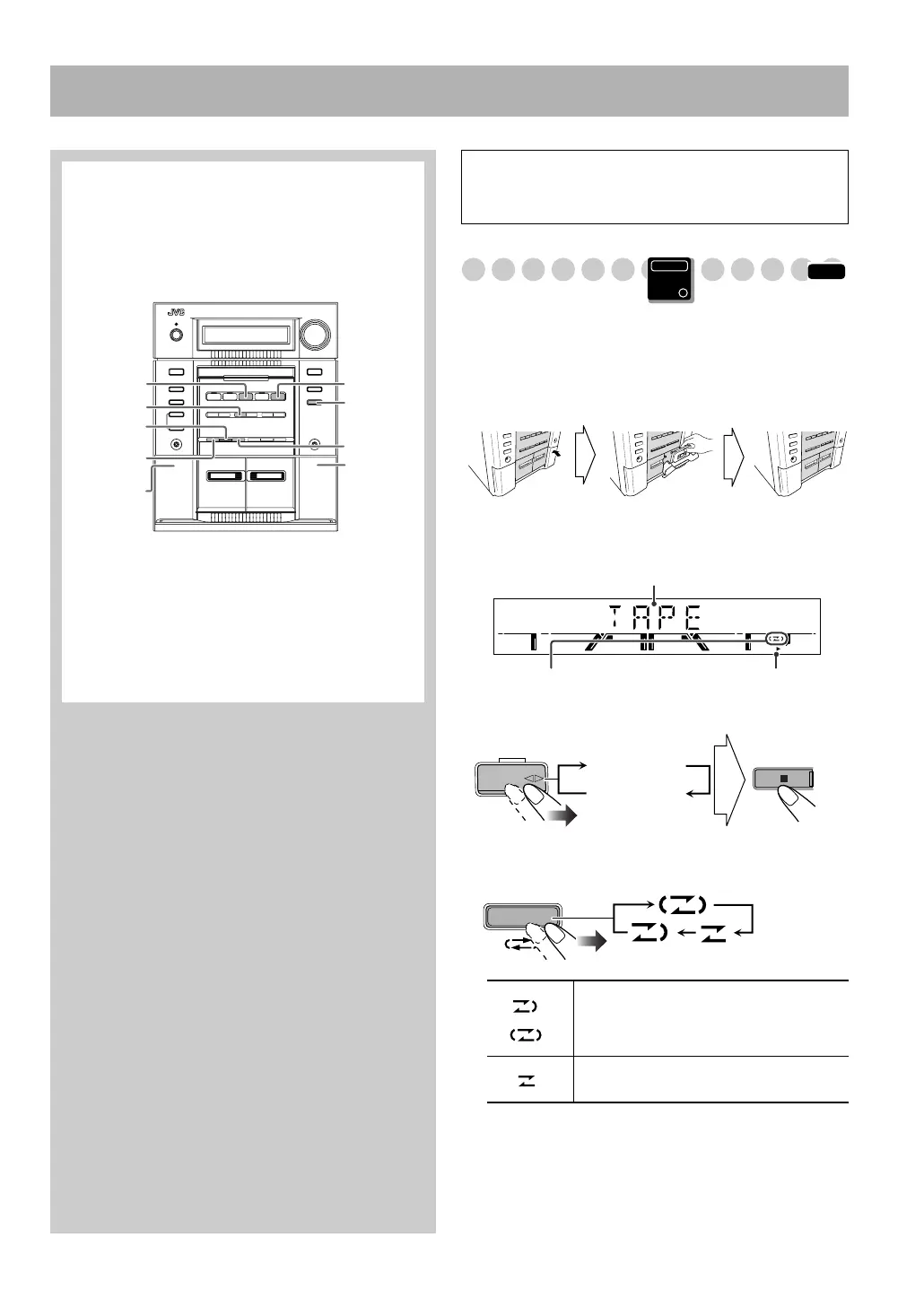 JVC

TAPE